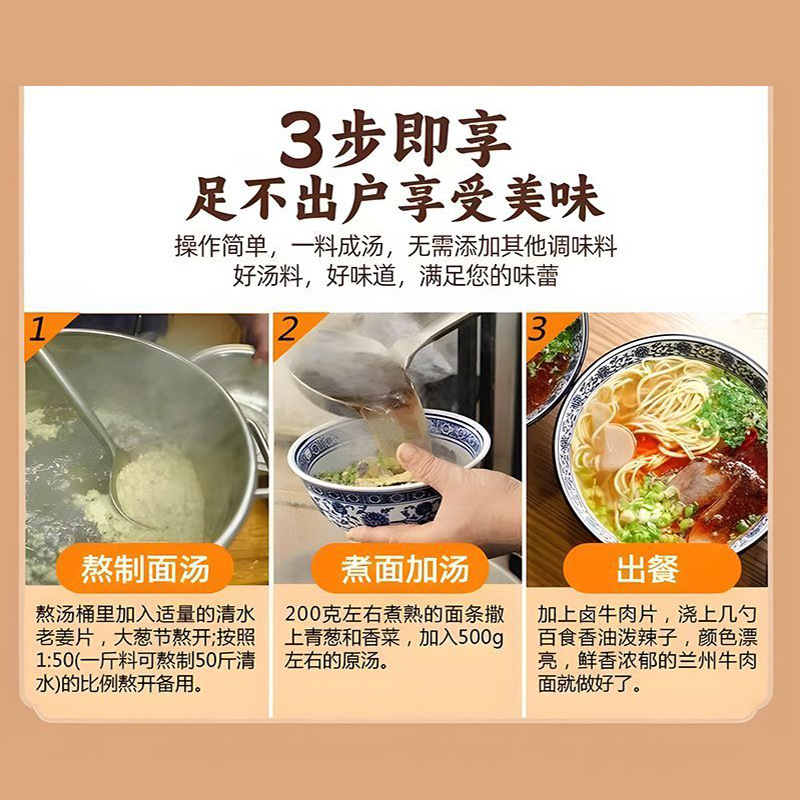 3步即享
足不出户享受美味

操作简单，一料成汤，无需添加其他调味料
好汤料，好味道，满足您的味蕾

1

熬制面汤

熬汤桶里加入适量的清水老姜片，大葱节熬开;按照1:50(一斤料可熬制50斤清水)的比例熬开备用。

2

煮面加汤

200克左右煮熟的面条撒上青葱和香菜，加入500g左右的原汤。

3

出餐

加上卤牛肉片，浇上几勺百食香油泼辣子，颜色漂亮，鲜香浓郁的兰州牛肉面就做好了。