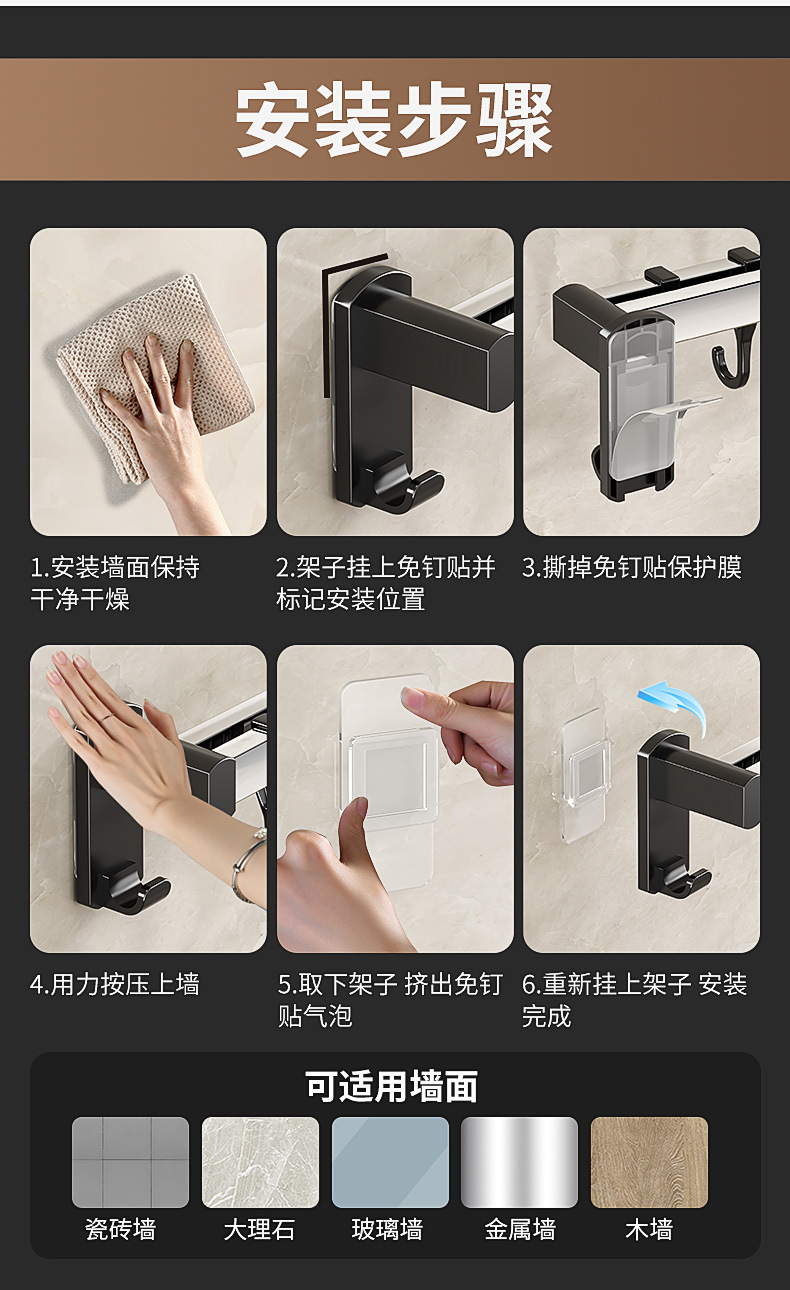 安装步骤

1.安装墙面保持干净干燥

2.架子挂上免钉贴并标记安装位置

3.撕掉免钉贴保护膜

4.用力按压上墙

5.取下架子 挤出免钉贴气泡

6.重新挂上架子 安装完成

可适用墙面

瓷砖墙

大理石

玻璃墙

金属墙

木墙