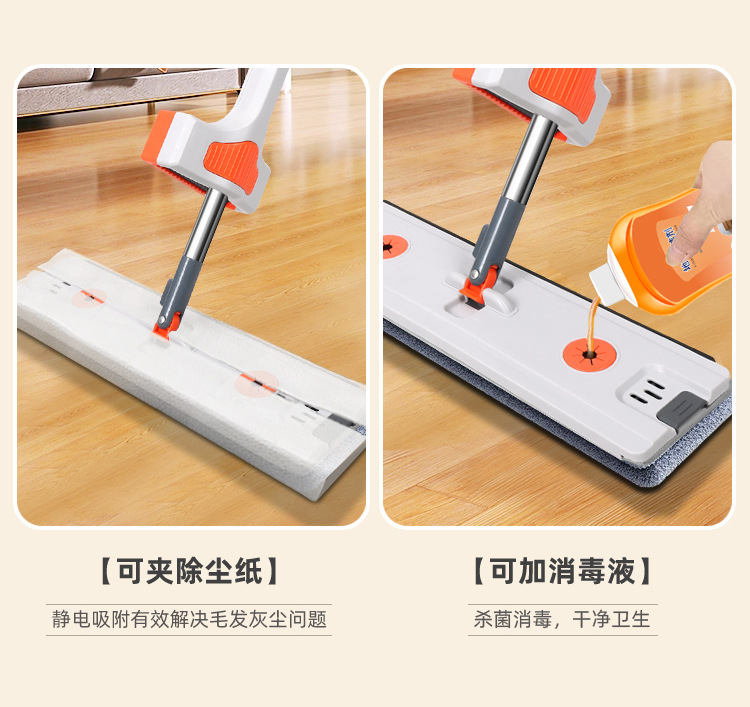 【可夹除尘纸】

静电吸附有效解决毛发灰尘问题

【可加消毒液】

杀菌消毒，干净卫生