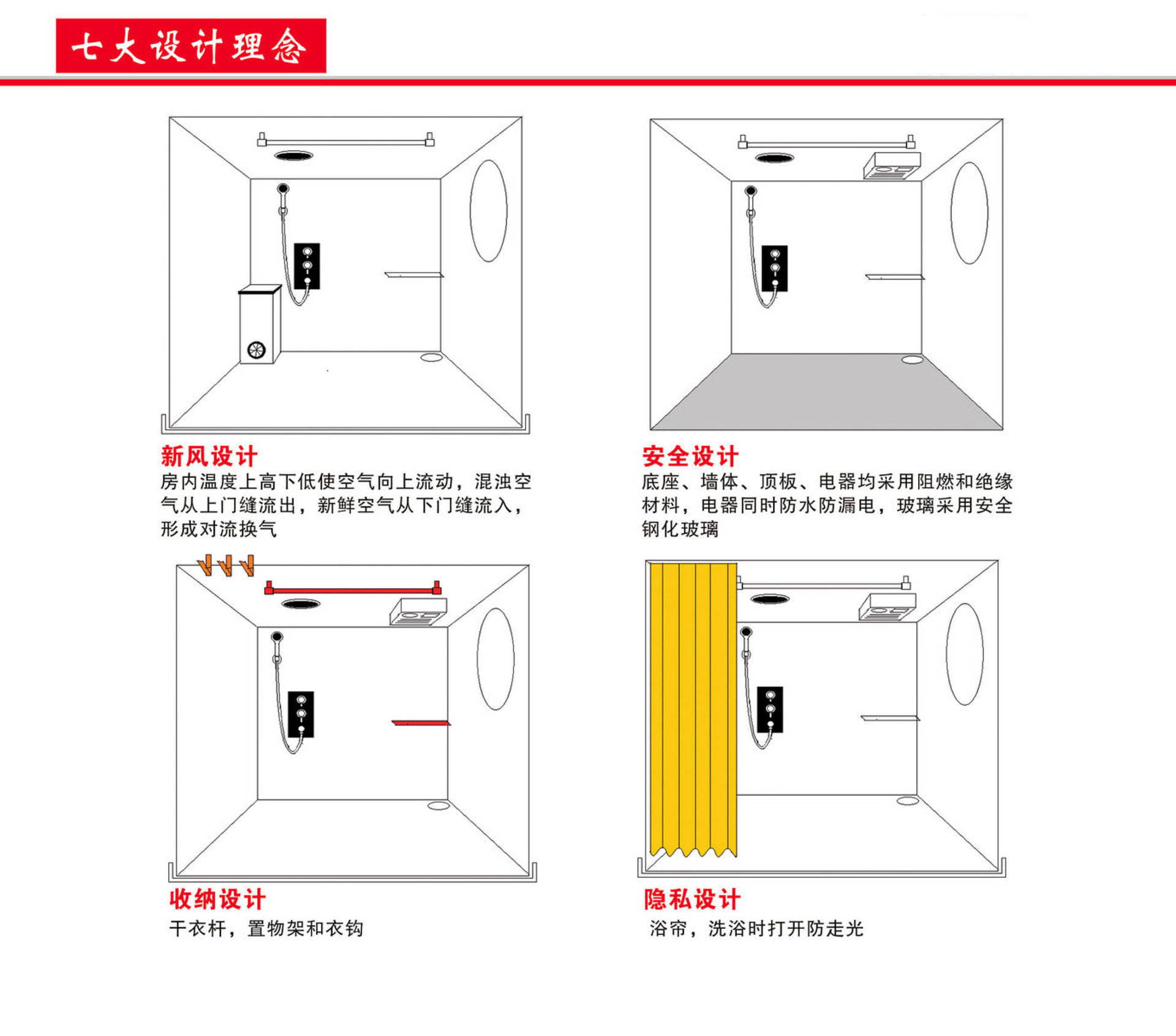 七大设计理念

新风设计
房内温度上高下低使空气向上流动，混浊空气从上门缝流出，新鲜空气从下门缝流入，形成对流换气

安全设计
底座、墙体、顶板、电器均采用阻燃和绝缘材料，电器同时防水防漏电，玻璃采用安全钢化玻璃

收纳设计
干衣杆，置物架和衣钩

隐私设计
浴帘，洗浴时打开防走光