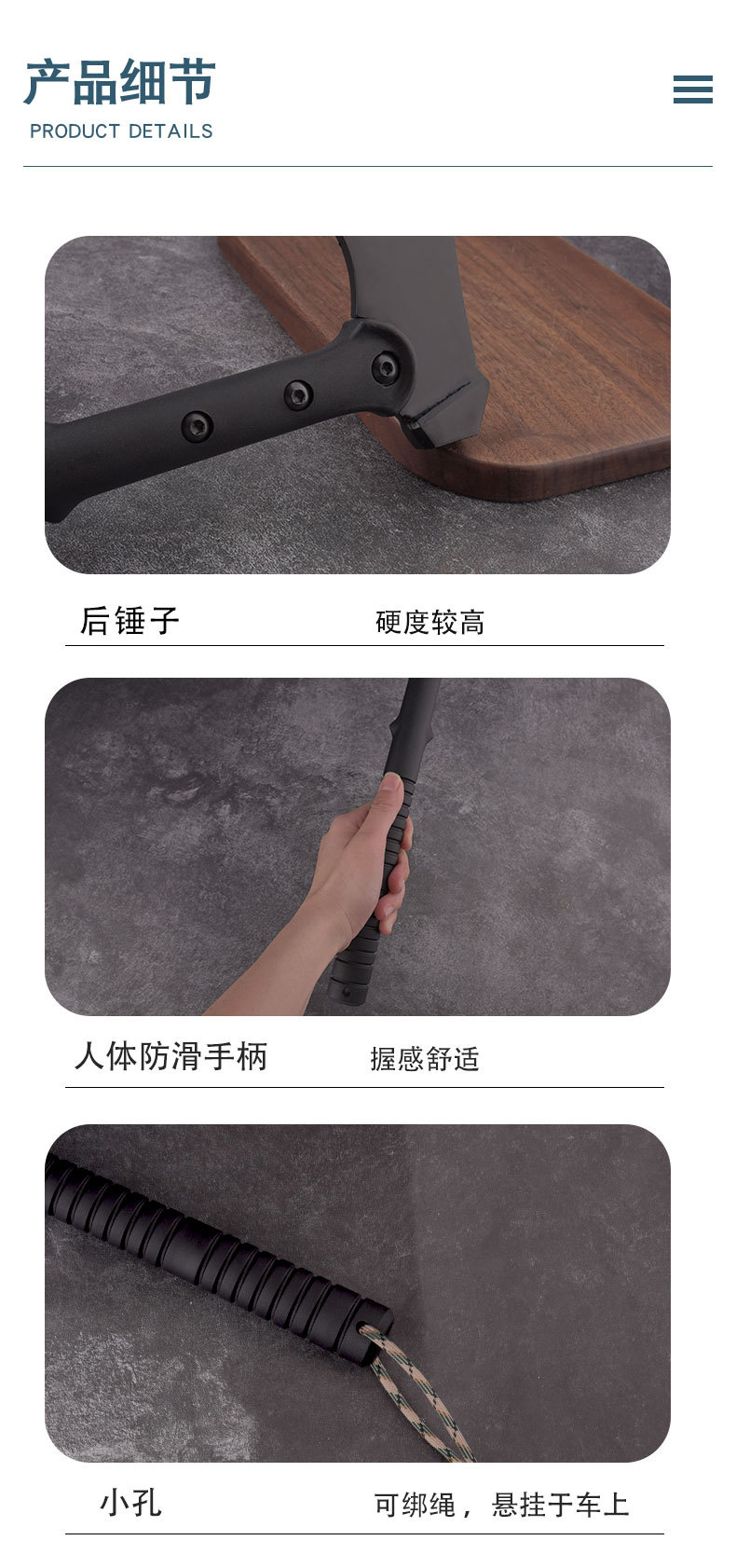 产品细节
PRODUCT DETAILS

后锤子 硬度较高

人体防滑手柄 握感舒适

小孔 可绑绳，悬挂于车上