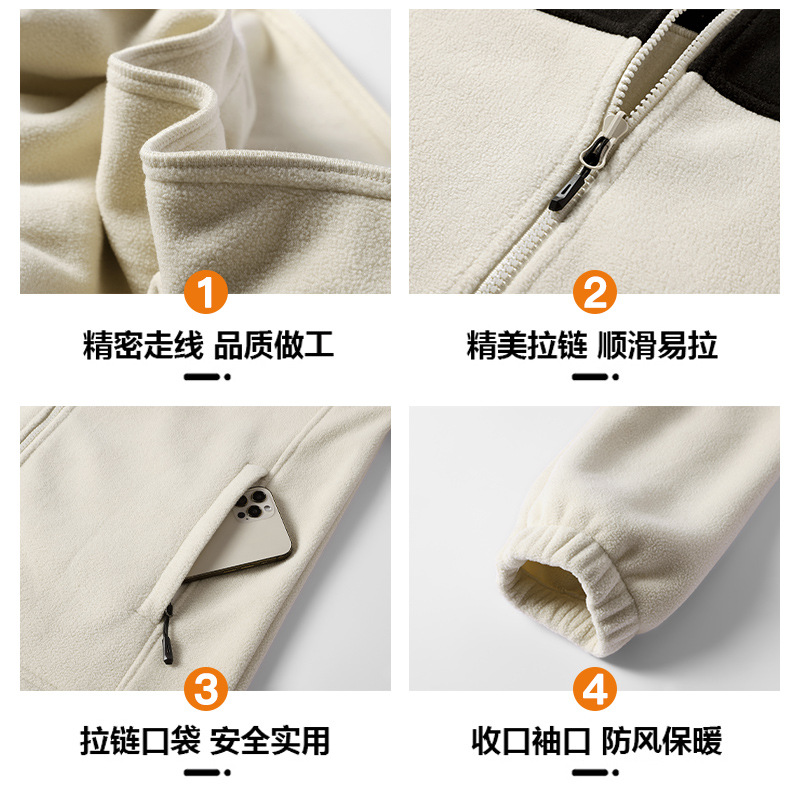 1

精密走线 品质做工

2

精美拉链 顺滑易拉

3

拉链口袋 安全实用

4

收口袖口 防风保暖