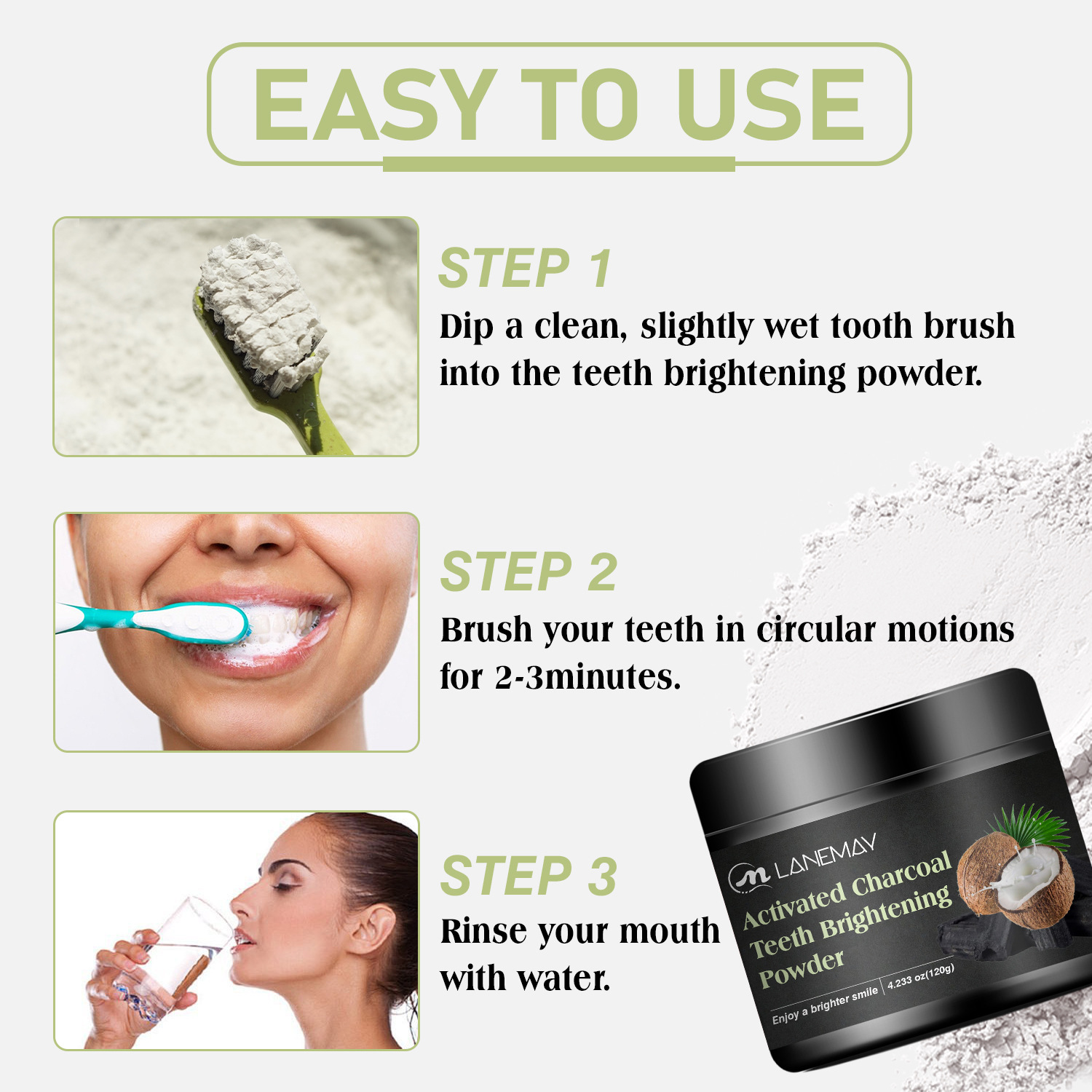 EASY TO USE

STEP 1
Dip a clean, slightly wet tooth brush into the teeth brightening powder.

STEP 2
Brush your teeth in circular motions for 2-3minutes.

STEP 3
Rinse your mouth with water.

LANEMAY
Activated Charcoal Teeth Brightening Powder
Enjoy a brighter smile | 4.233 oz(120g)