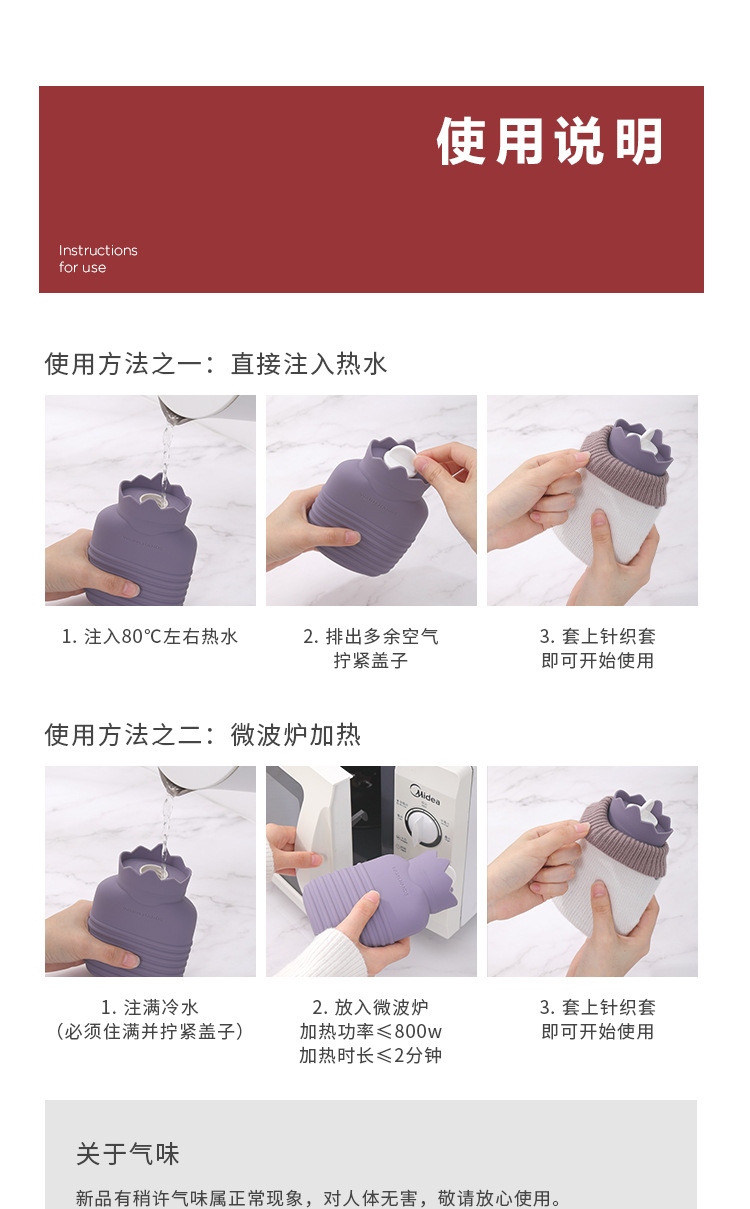 使用说明

Instructions for use

使用方法之一：直接注入热水

1. 注入80℃左右热水

2. 排出多余空气 拧紧盖子

3. 套上针织套 即可开始使用

使用方法之二：微波炉加热

Midea

1. 注满冷水 （必须住满并拧紧盖子）

2. 放入微波炉 加热功率≤800w 加热时长≤2分钟

3. 套上针织套 即可开始使用

关于气味

新品有稍许气味属正常现象，对人体无害，敬请放心使用。