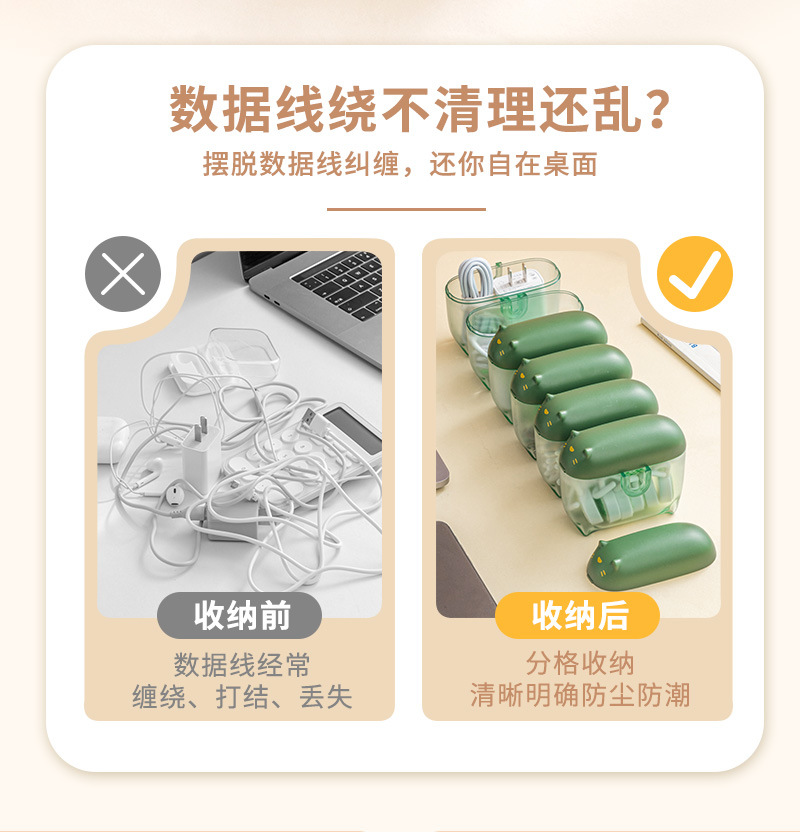 数据线绕不清理还乱？

摆脱数据线纠缠，还你自在桌面

收纳前

数据线经常
缠绕、打结、丢失

收纳后

分格收纳
清晰明确防尘防潮