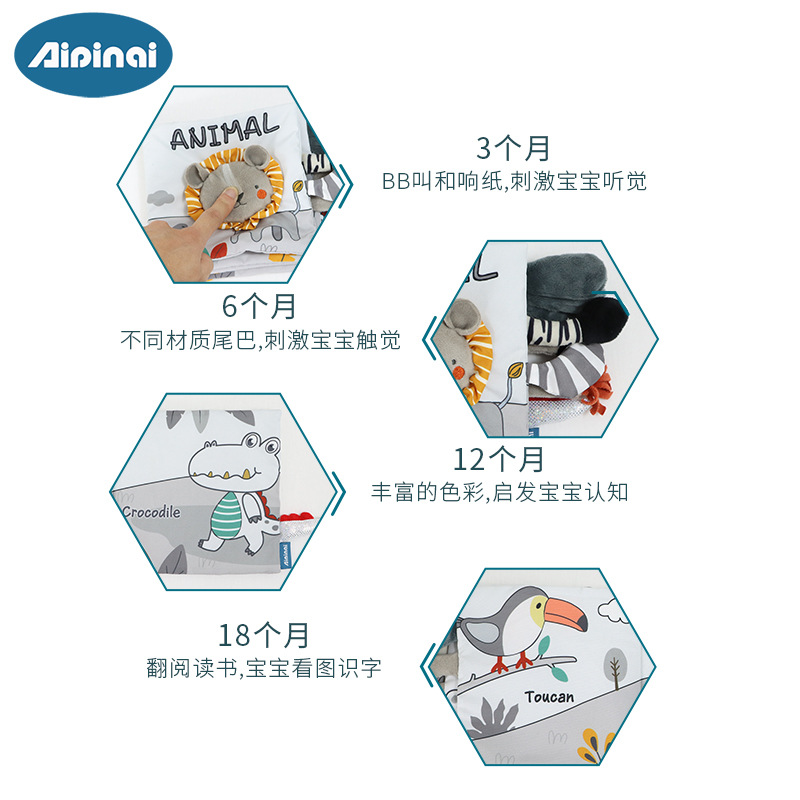 Aipinai

ANIMAL

3个月
BB叫和响纸,刺激宝宝听觉

6个月
不同材质尾巴,刺激宝宝触觉

Crocodile

12个月
丰富的色彩,启发宝宝认知

18个月
翻阅读书,宝宝看图识字

Toucan