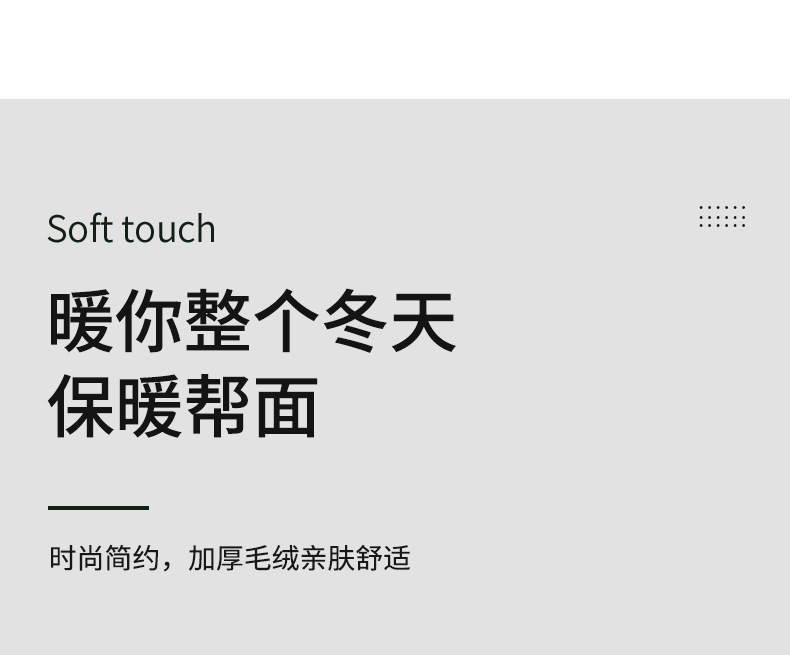 Soft touch

暖你整个冬天
保暖帮面

时尚简约，加厚毛绒亲肤舒适