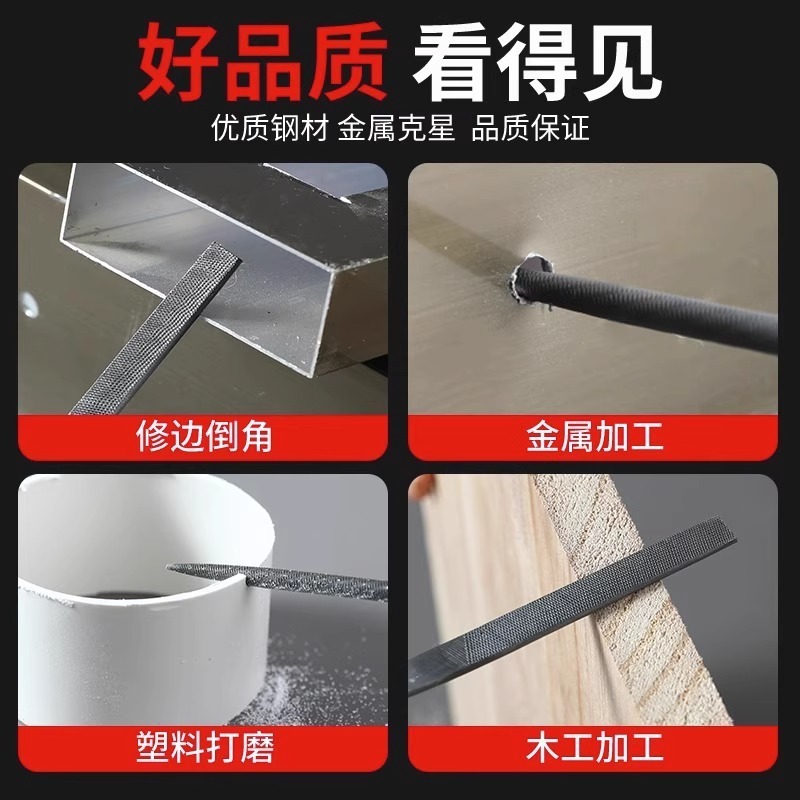 好品质 看得见

优质钢材 金属克星 品质保证

修边倒角

金属加工

塑料打磨

木工加工