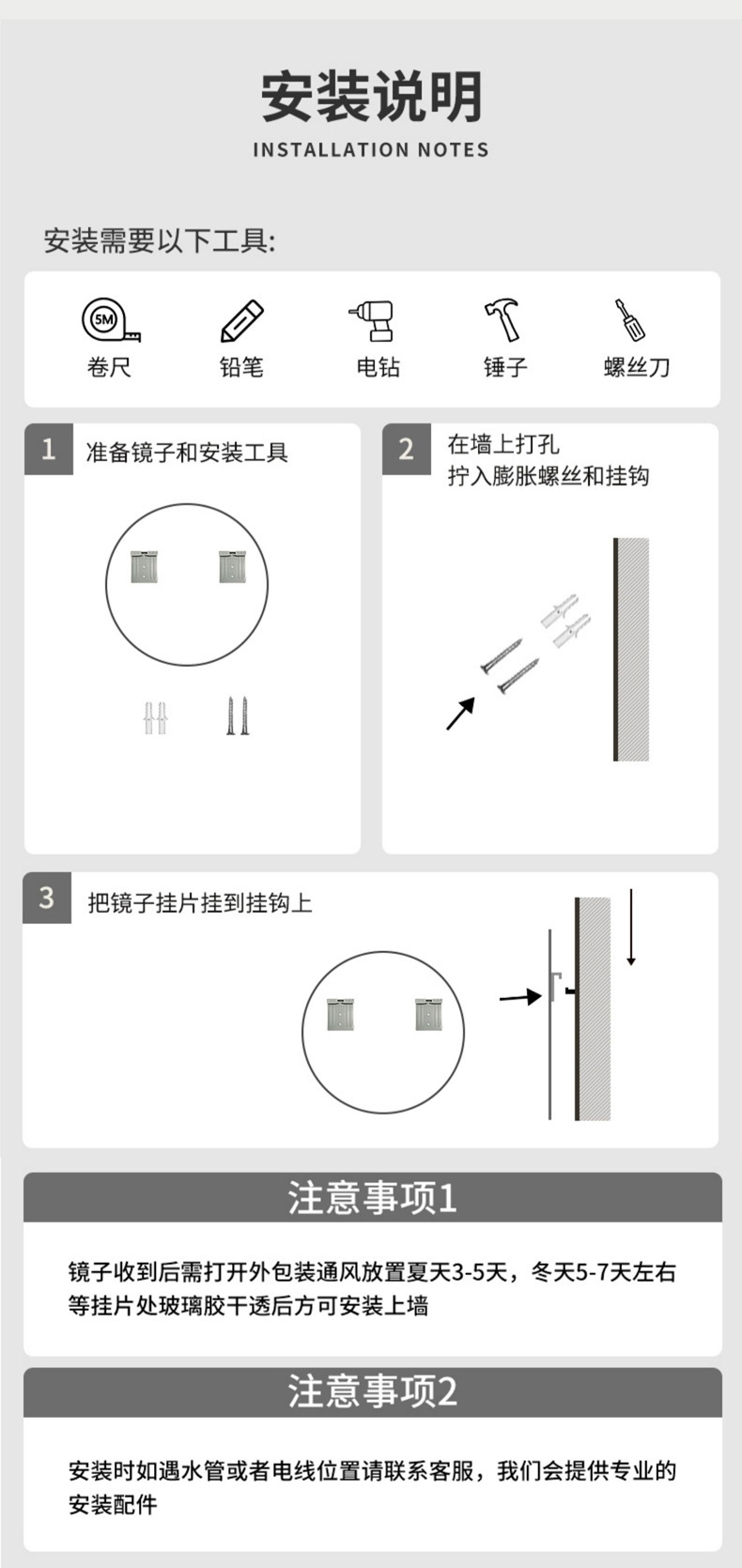 安装说明
INSTALLATION NOTES

安装需要以下工具:

5M
卷尺

铅笔

电钻

锤子

螺丝刀

1 准备镜子和安装工具

2 在墙上打孔
拧入膨胀螺丝和挂钩

3 把镜子挂片挂到挂钩上

注意事项1

镜子收到后需打开外包装通风放置夏天3-5天，冬天5-7天左右等挂片处玻璃胶干透后方可安装上墙

注意事项2

安装时如遇水管或者电线位置请联系客服，我们会提供专业的安装配件