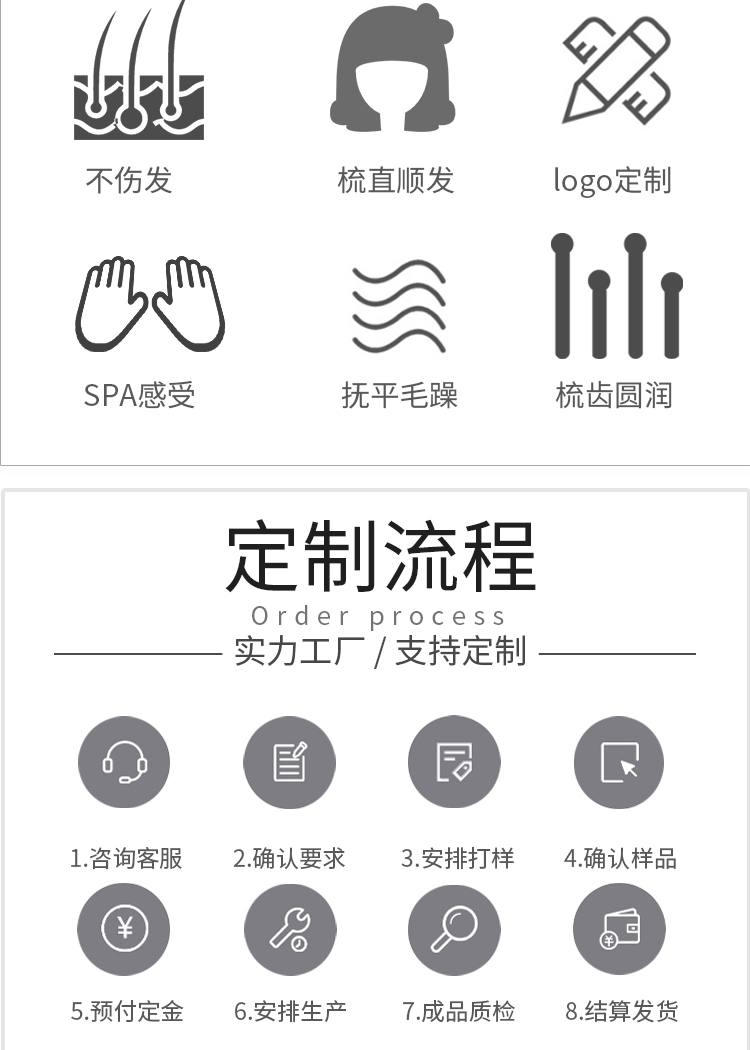 不伤发

梳直顺发

logo定制

SPA感受

抚平毛躁

梳齿圆润

定制流程

Order process

实力工厂 / 支持定制

1.咨询客服

2.确认要求

3.安排打样

4.确认样品

5.预付定金

6.安排生产

7.成品质检

8.结算发货