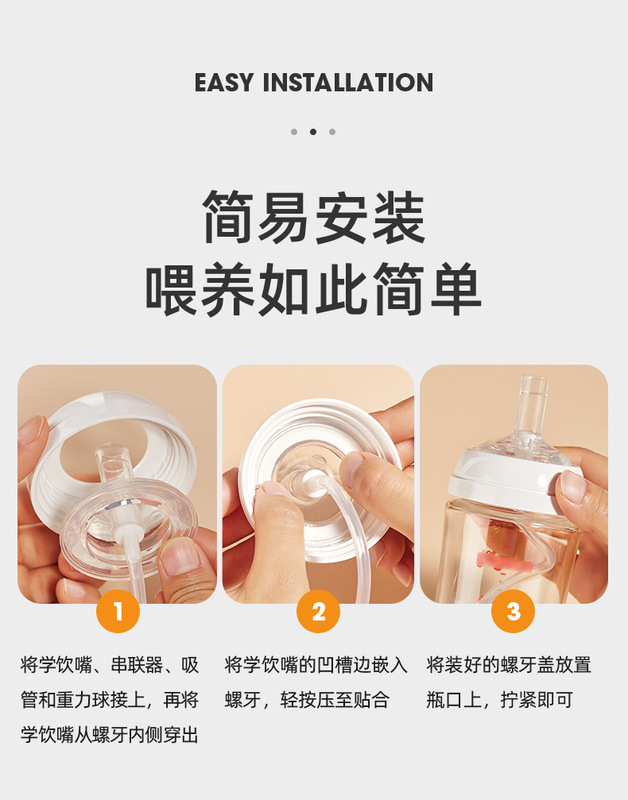 EASY INSTALLATION

简易安装
喂养如此简单

1

将学饮嘴、串联器、吸管和重力球接上，再将学饮嘴从螺牙内侧穿出

2

将学饮嘴的凹槽边嵌入螺牙，轻按压至贴合

3

将装好的螺牙盖放置瓶口上，拧紧即可