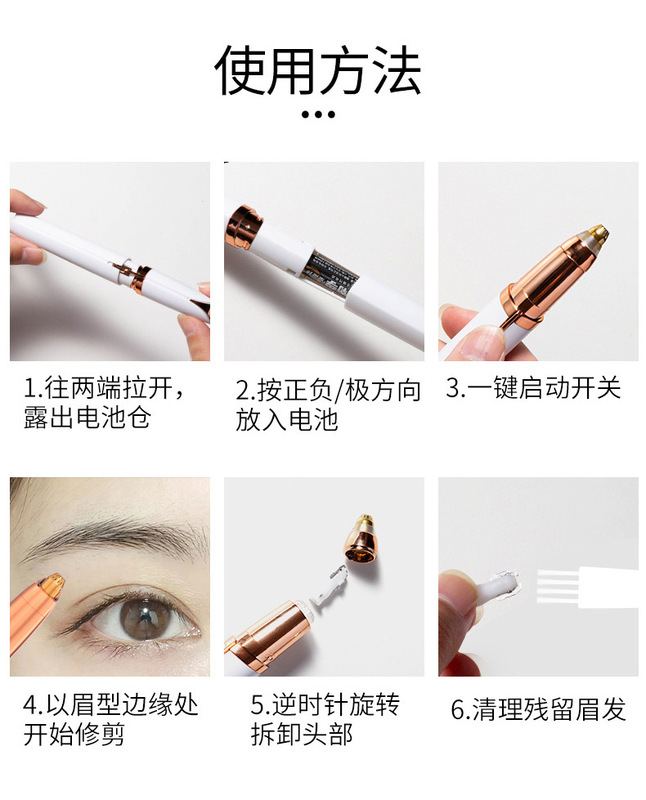 使用方法

1.往两端拉开，露出电池仓

2.按正负/极方向放入电池

3.一键启动开关

4.以眉型边缘处开始修剪

5.逆时针旋转拆卸头部

6.清理残留眉发