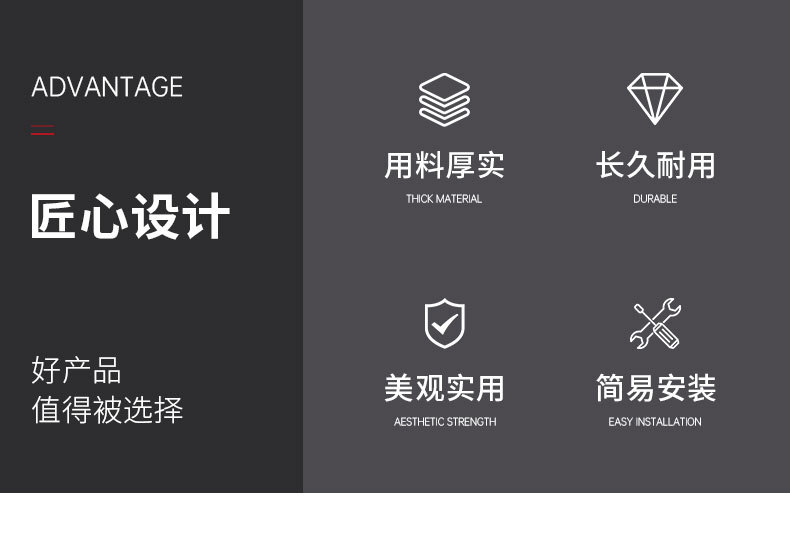 ADVANTAGE

匠心设计

好产品
值得被选择

用料厚实
THICK MATERIAL

长久耐用
DURABLE

美观实用
AESTHETIC STRENGTH

简易安装
EASY INSTALLATION