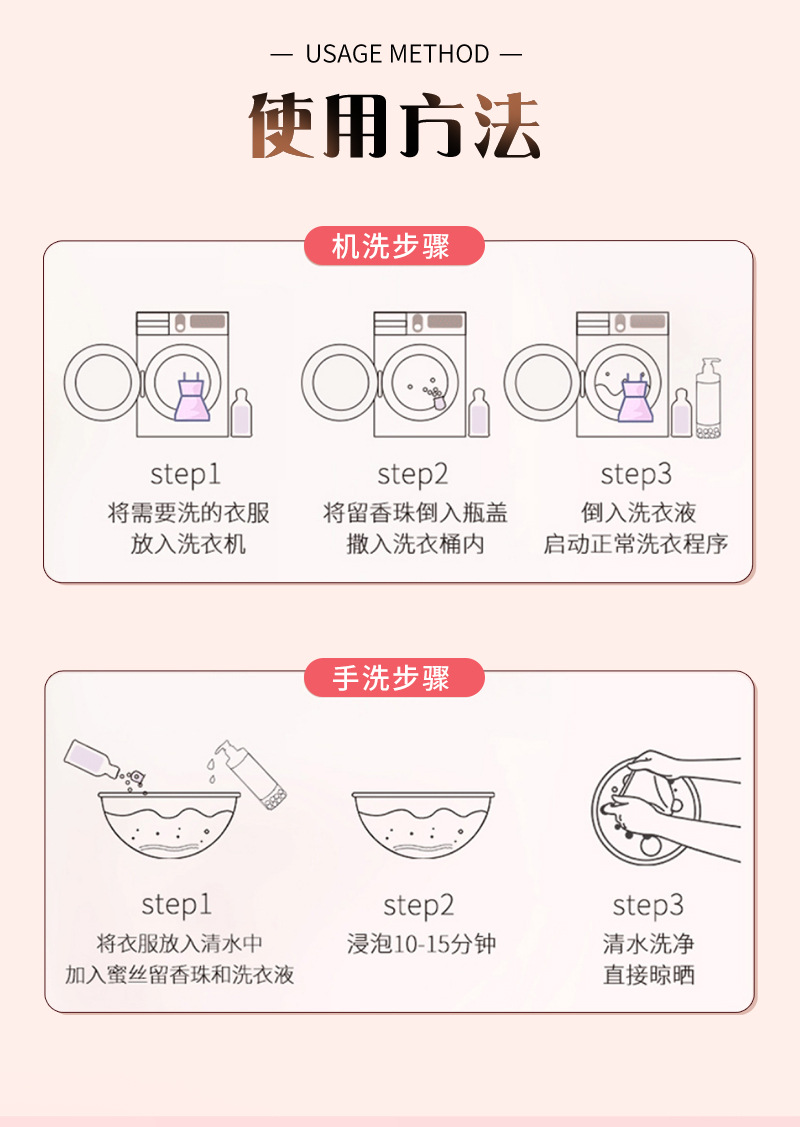 — USAGE METHOD —

使用方法

机洗步骤

step1
将需要洗的衣服
放入洗衣机

step2
将留香珠倒入瓶盖
撒入洗衣桶内

step3
倒入洗衣液
启动正常洗衣程序

手洗步骤

step1
将衣服放入清水中
加入蜜丝留香珠和洗衣液

step2
浸泡10-15分钟

step3
清水洗净
直接晾晒