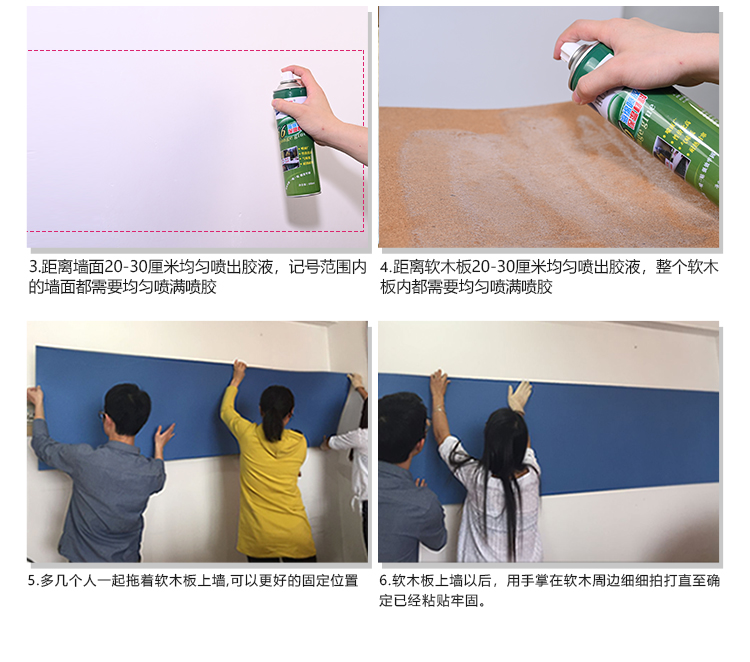 3.距离墙面20-30厘米均匀喷出胶液，记号范围内的墙面都需要均匀喷满喷胶

4.距离软木板20-30厘米均匀喷出胶液，整个软木板内都需要均匀喷满喷胶

5.多几个人一起拖着软木板上墙,可以更好的固定位置

6.软木板上墙以后，用手掌在软木周边细细拍打直至确定已经粘贴牢固。