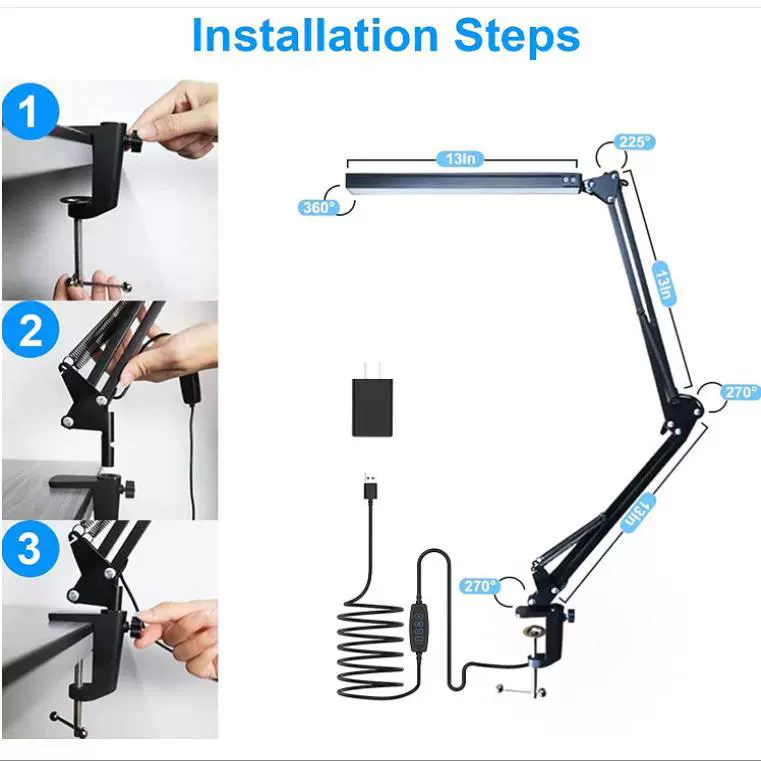 Installation Steps

1

2

3

13In

225°

360°

13In

270°

13In

270°