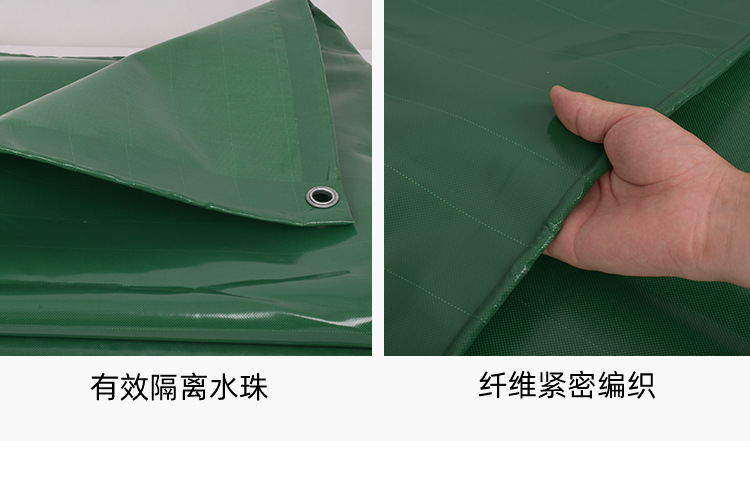 有效隔离水珠

纤维紧密编织