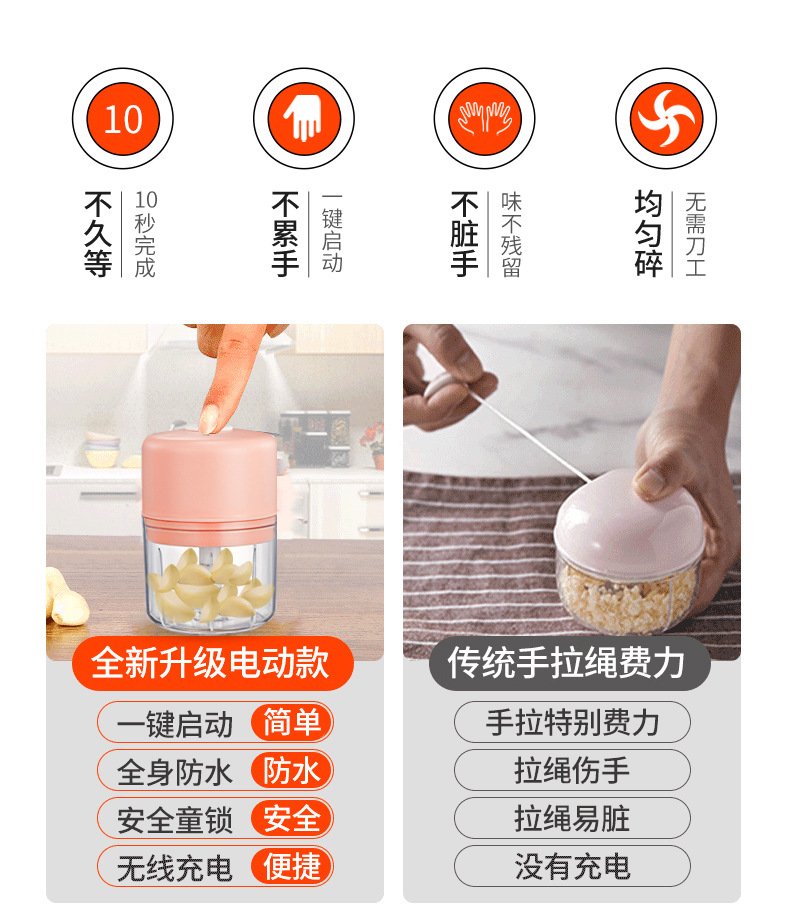 10

不久等 10秒完成

不累手 一键启动

不脏手 味不残留

均匀碎 无需刀工

全新升级电动款

一键启动 简单

全身防水 防水

安全童锁 安全

无线充电 便捷

传统手拉绳费力

手拉特别费力

拉绳伤手

拉绳易脏

没有充电