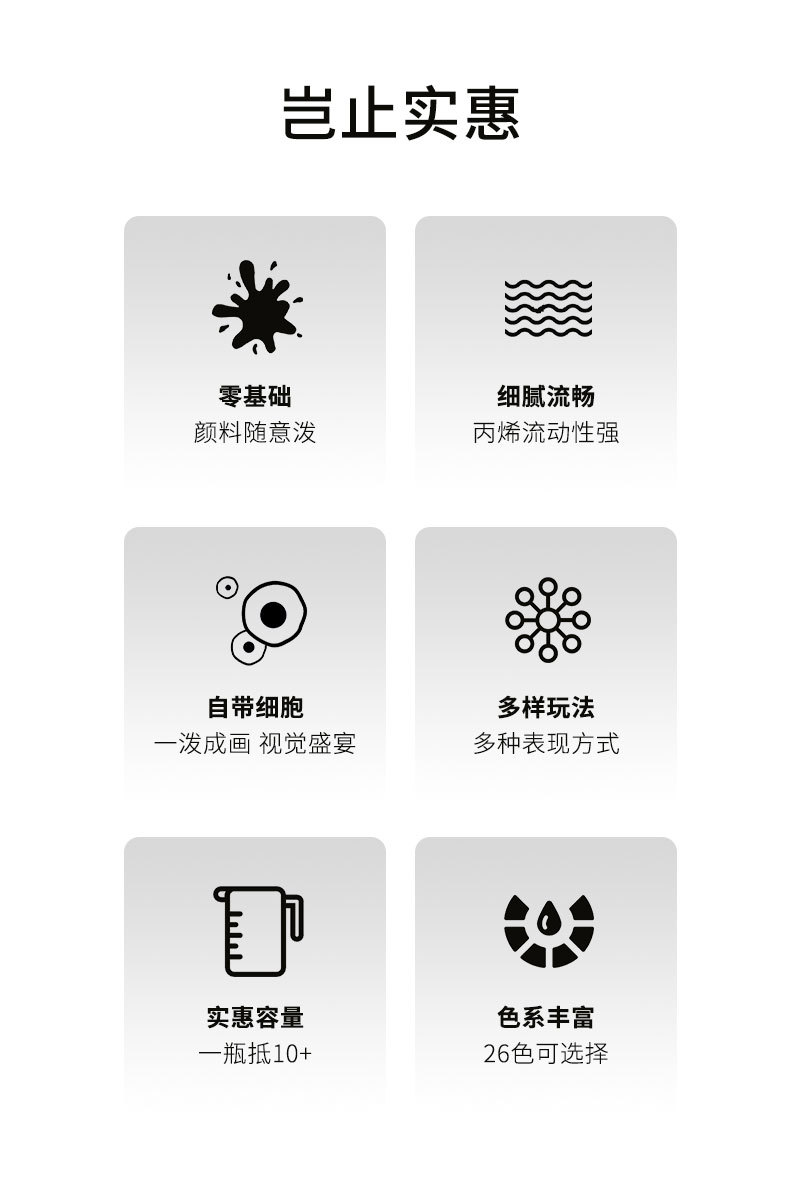 岂止实惠

零基础
颜料随意泼

细腻流畅
丙烯流动性强

自带细胞
一泼成画 视觉盛宴

多样玩法
多种表现方式

实惠容量
一瓶抵10+

色系丰富
26色可选择