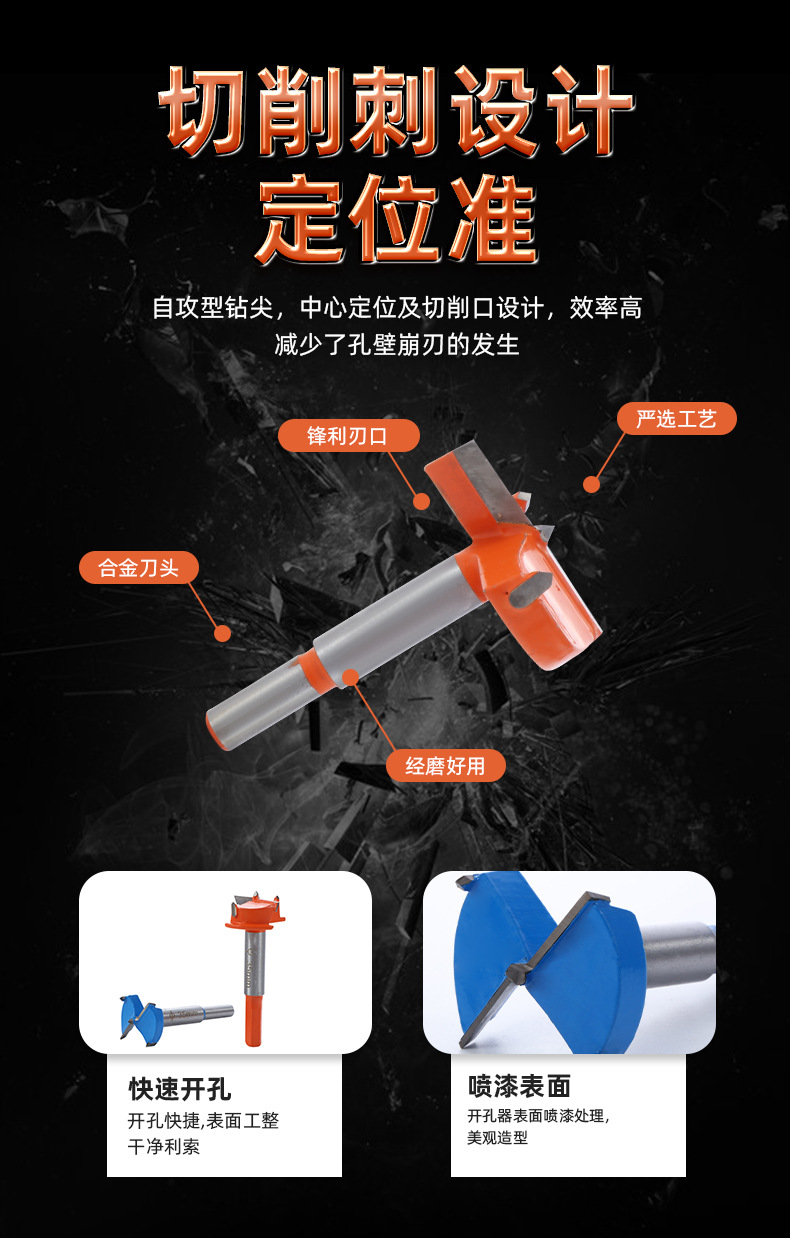 切削刺设计
定位准

自攻型钻尖，中心定位及切削口设计，效率高
减少了孔壁崩刃的发生

锋利刃口

严选工艺

合金刀头

经磨好用

快速开孔
开孔快捷,表面工整
干净利索

喷漆表面
开孔器表面喷漆处理,
美观造型