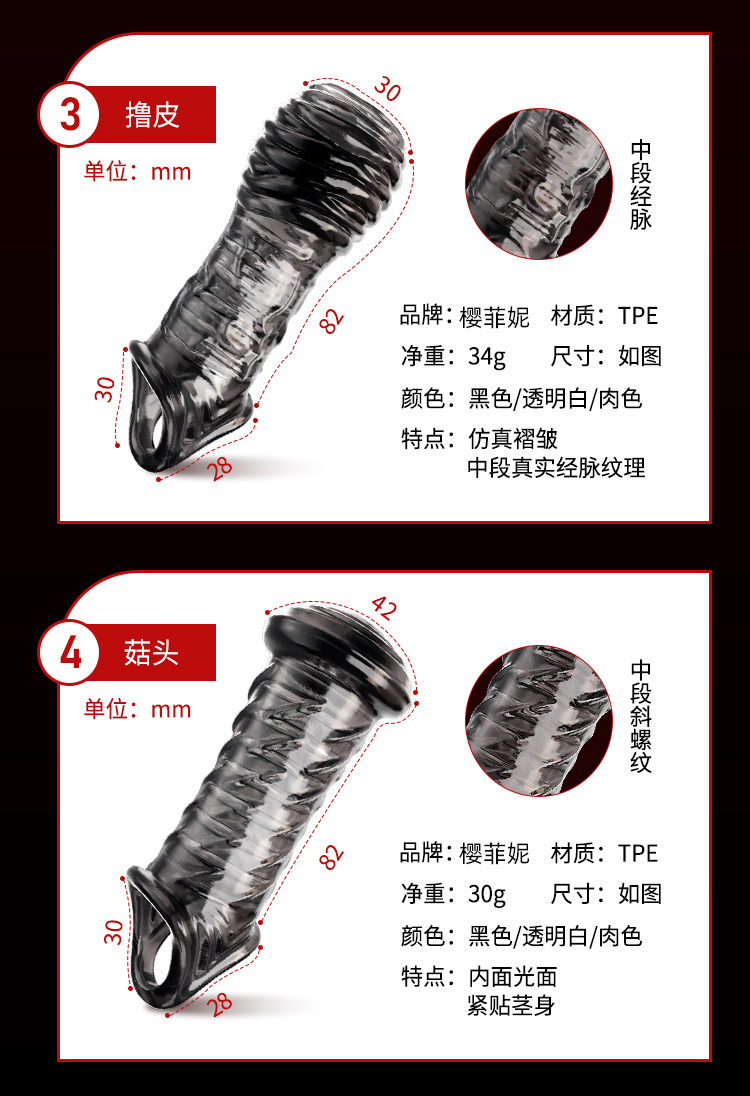 3 撸皮

单位：mm

30

82

30

28

中段经脉

品牌：樱菲妮　材质：TPE
净重：34g　尺寸：如图
颜色：黑色/透明白/肉色
特点：仿真褶皱
中段真实经脉纹理

4 菇头

单位：mm

42

82

30

28

中段斜螺纹

品牌：樱菲妮　材质：TPE
净重：30g　尺寸：如图
颜色：黑色/透明白/肉色
特点：内面光面
紧贴茎身