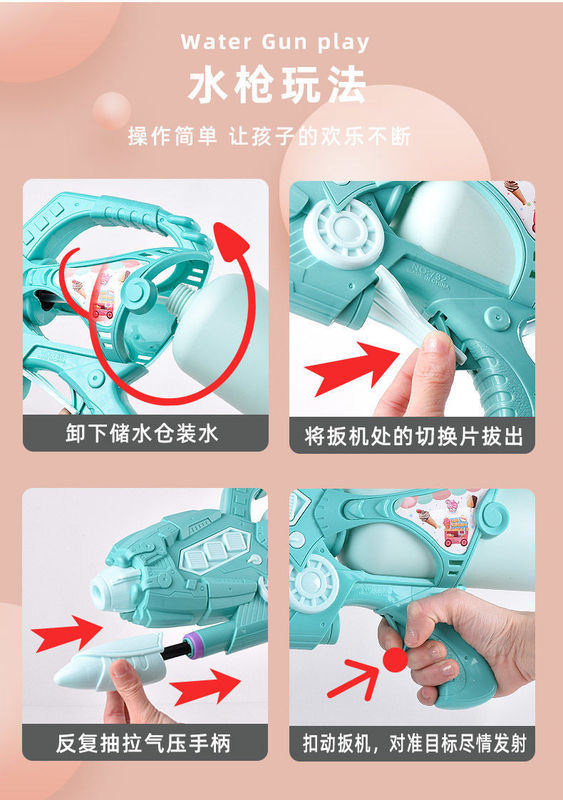 Water Gun play
水枪玩法
操作简单 让孩子的欢乐不断

卸下储水仓装水

将扳机处的切换片拔出

反复抽拉气压手柄

扣动扳机，对准目标尽情发射