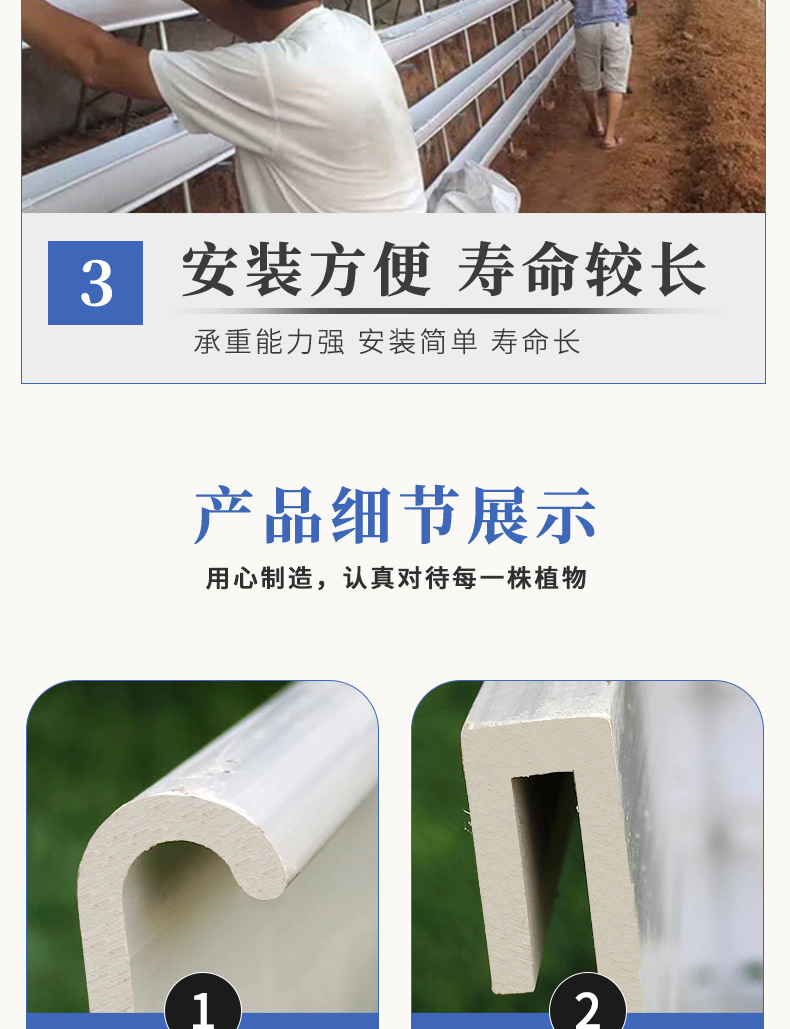 3 安装方便 寿命较长

承重能力强 安装简单 寿命长

产品细节展示

用心制造，认真对待每一株植物

1

2