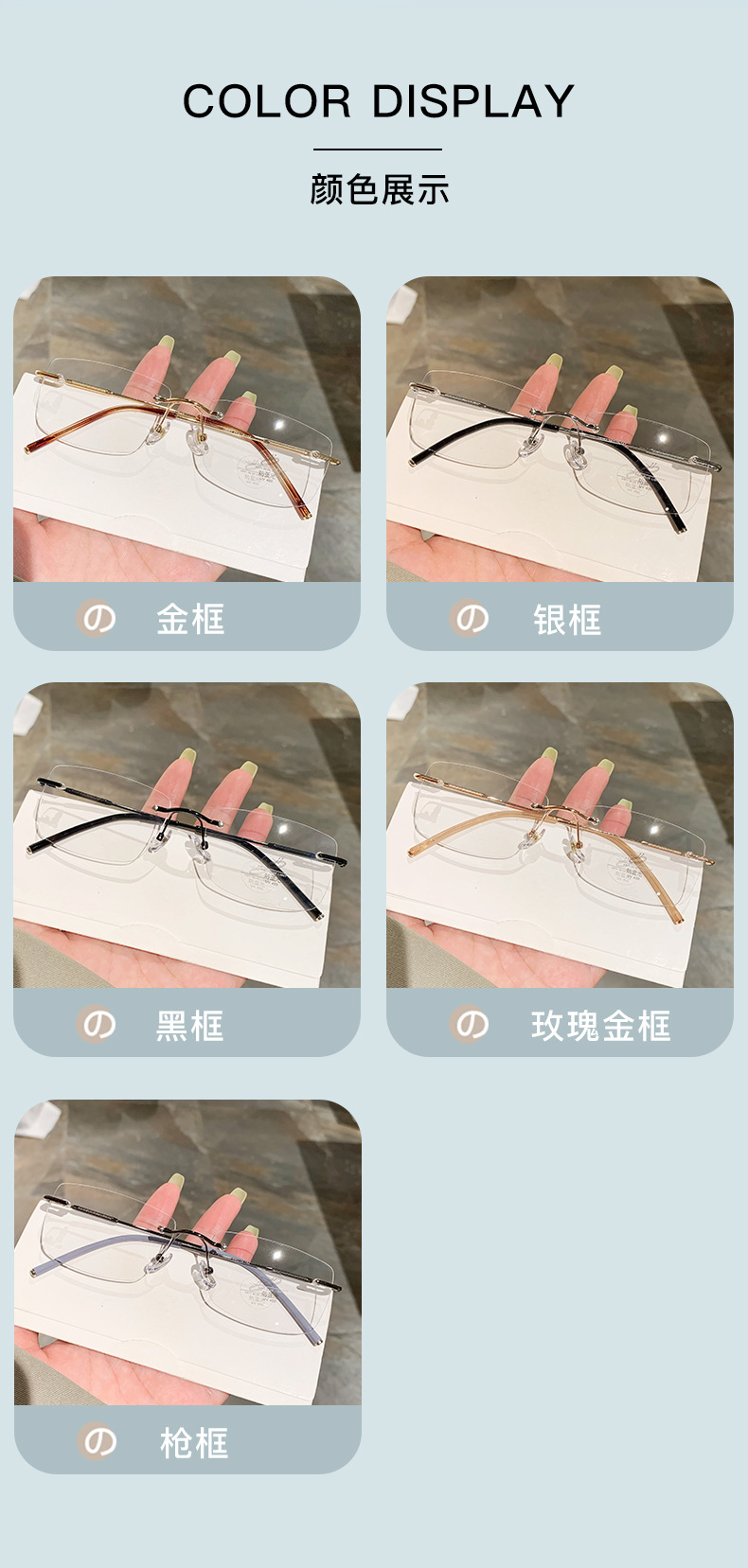 COLOR DISPLAY

颜色展示

の 金框

の 银框

の 黑框

の 玫瑰金框

の 枪框