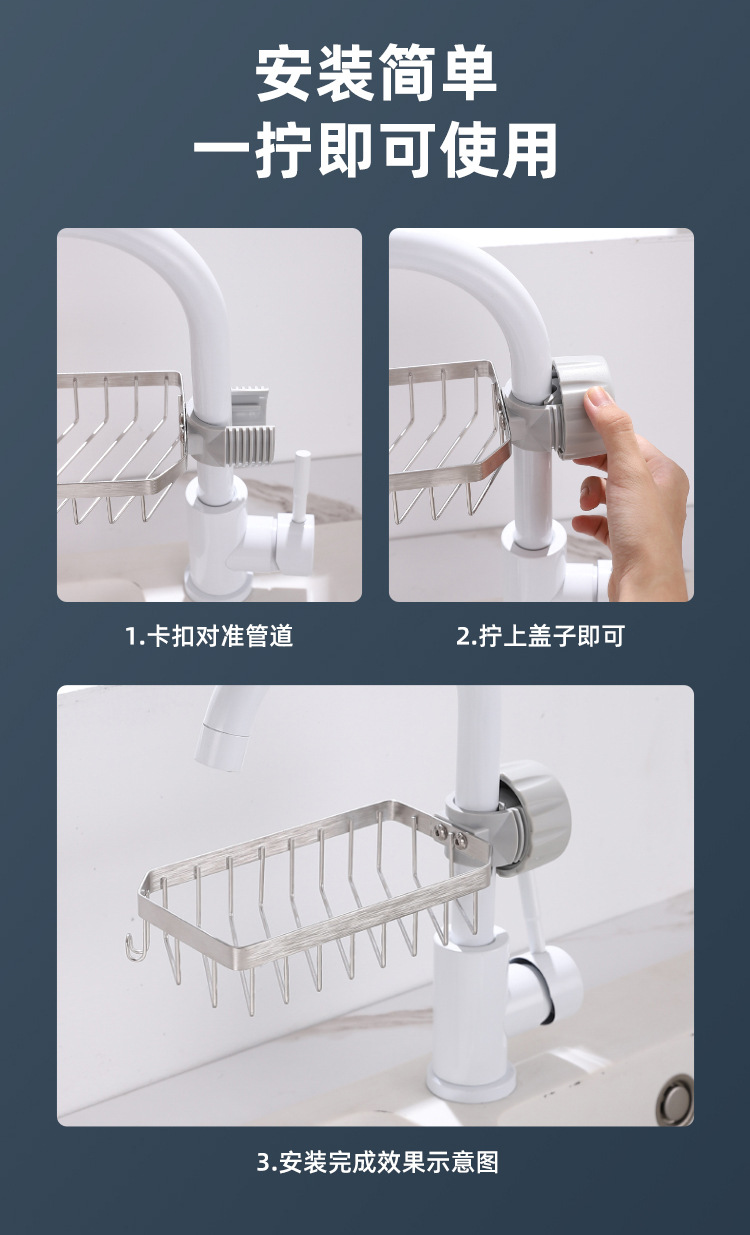 安装简单
一拧即可使用

1.卡扣对准管道

2.拧上盖子即可

3.安装完成效果示意图