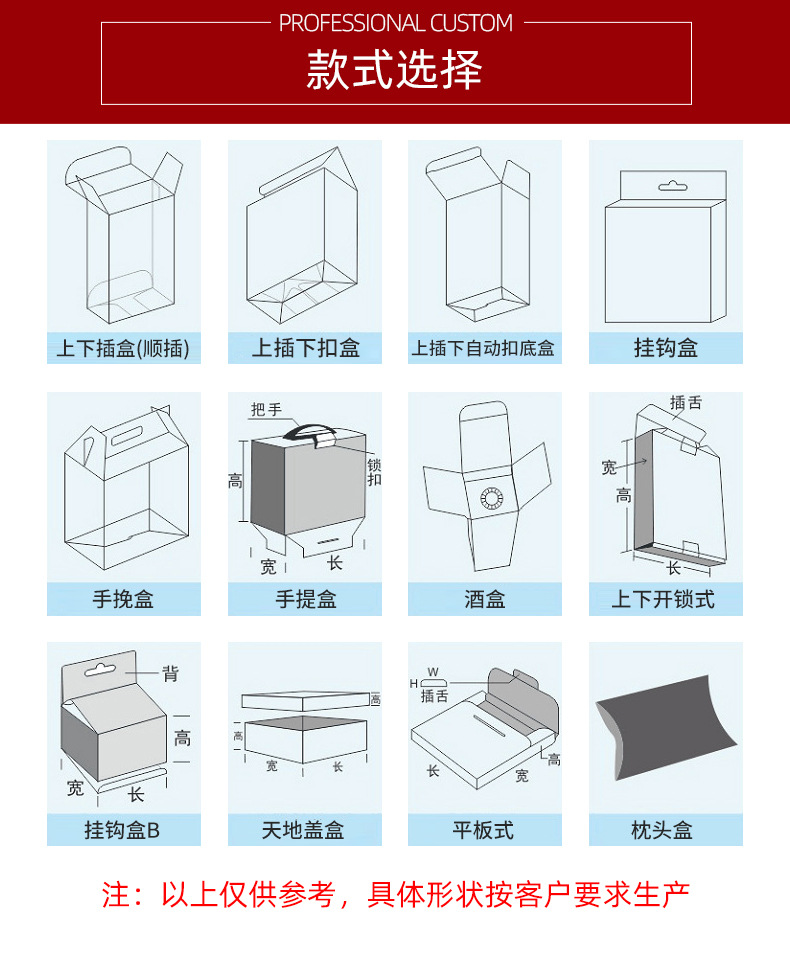 PROFESSIONAL CUSTOM

款式选择

上下插盒(顺插)

上插下扣盒

上插下自动扣底盒

挂钩盒

手挽盒

把手
锁扣
高
宽
长
手提盒

酒盒

插舌
宽
高
长
上下开锁式

背
高
宽
长
挂钩盒B

高
高
宽
长
天地盖盒

W
H
插舌
高
长
宽
平板式

枕头盒

注：以上仅供参考，具体形状按客户要求生产