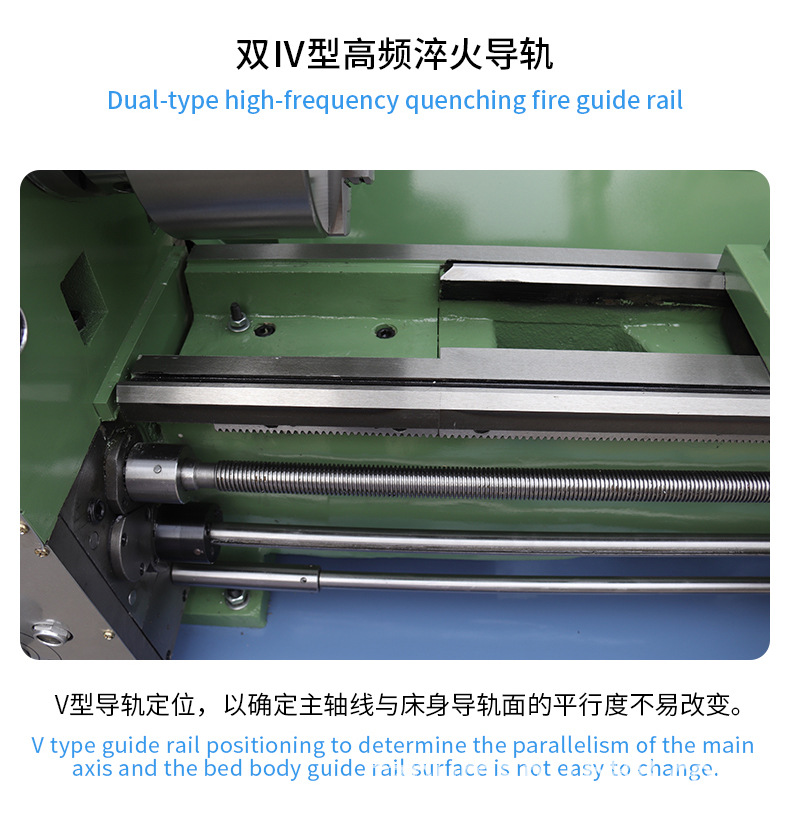 双IV型高频淬火导轨

Dual-type high-frequency quenching fire guide rail

V型导轨定位，以确定主轴线与床身导轨面的平行度不易改变。

V type guide rail positioning to determine the parallelism of the main axis and the bed body guide rail surface is not easy to change.