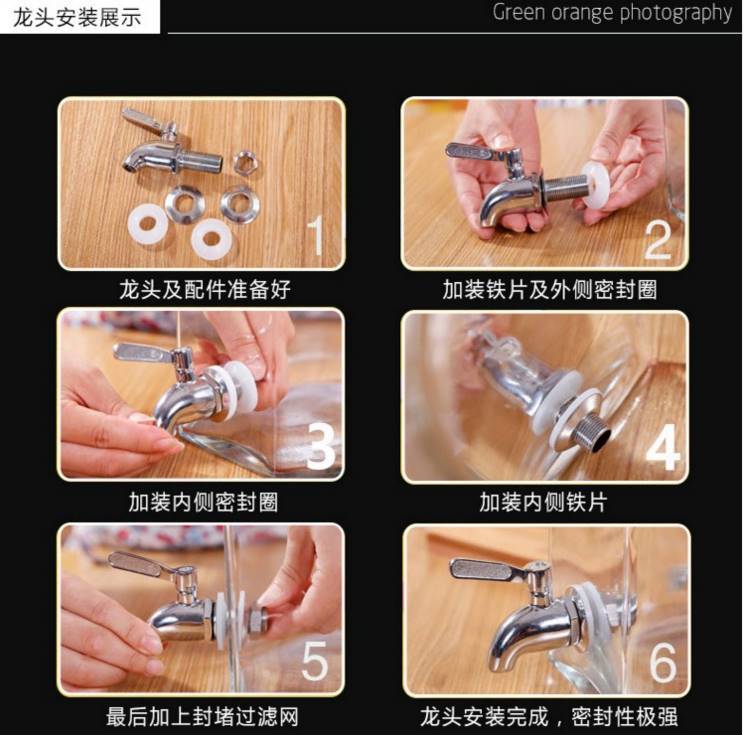 龙头安装展示

Green orange photography

1
龙头及配件准备好

2
加装铁片及外侧密封圈

3
加装内侧密封圈

4
加装内侧铁片

5
最后加上封堵过滤网

6
龙头安装完成，密封性极强