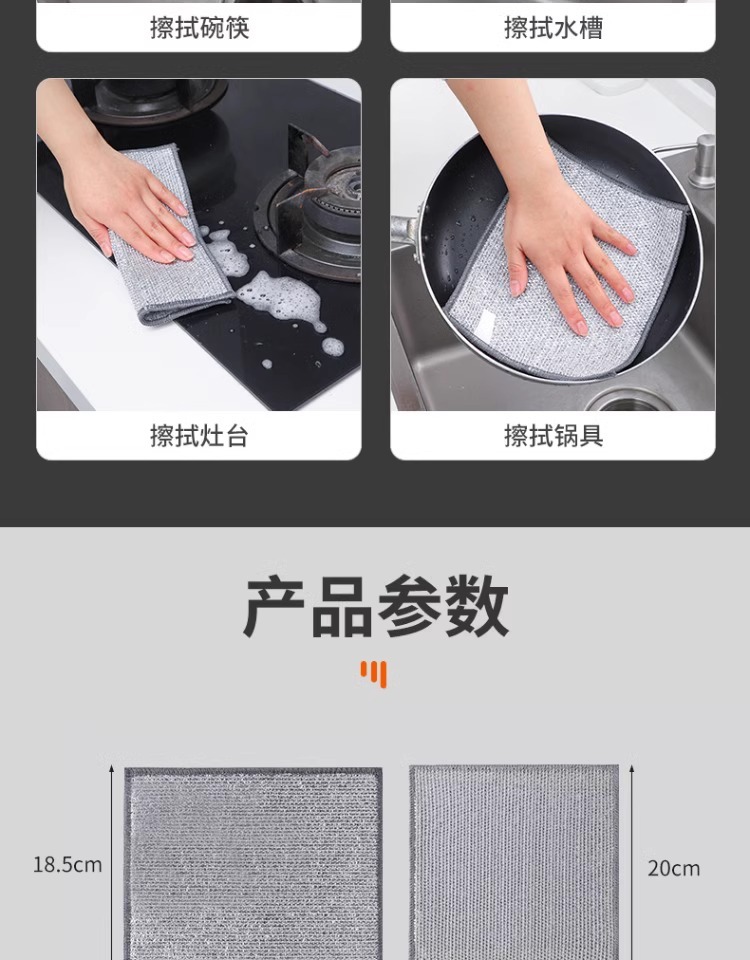 擦拭碗筷

擦拭水槽

擦拭灶台

擦拭锅具

产品参数

18.5cm

20cm