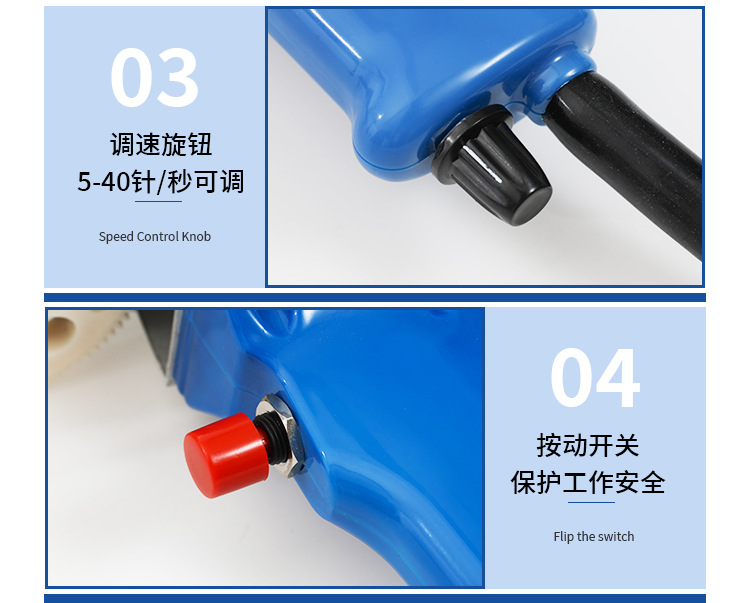 03

调速旋钮
5-40针/秒可调

Speed Control Knob

04

按动开关
保护工作安全

Flip the switch