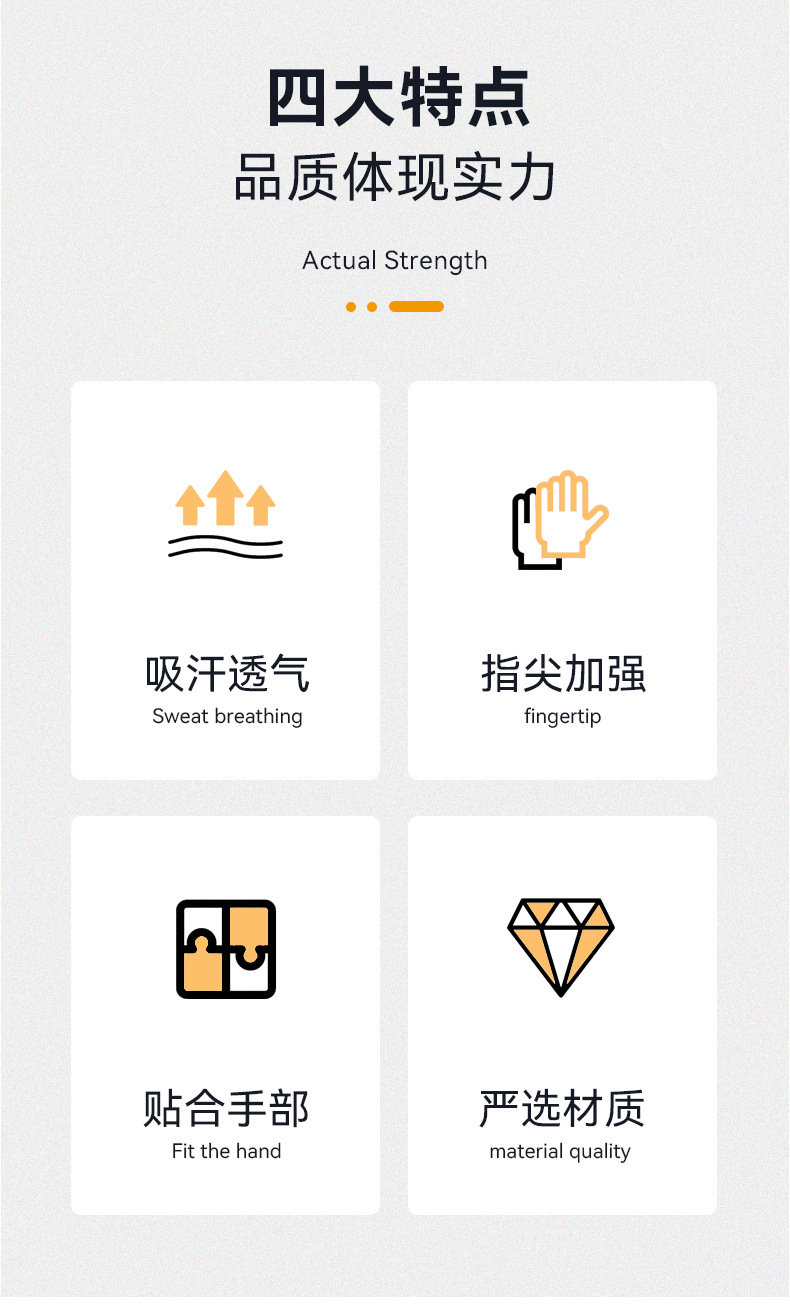 四大特点
品质体现实力

Actual Strength

吸汗透气
Sweat breathing

指尖加强
fingertip

贴合手部
Fit the hand

严选材质
material quality