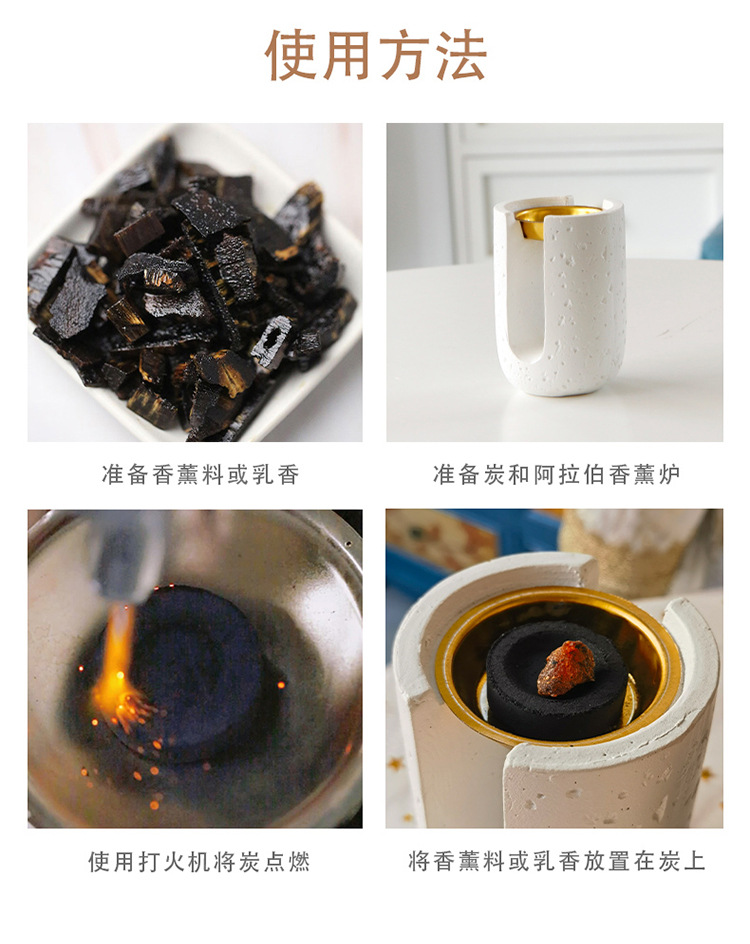 使用方法

准备香薰料或乳香

准备炭和阿拉伯香薰炉

使用打火机将炭点燃

将香薰料或乳香放置在炭上