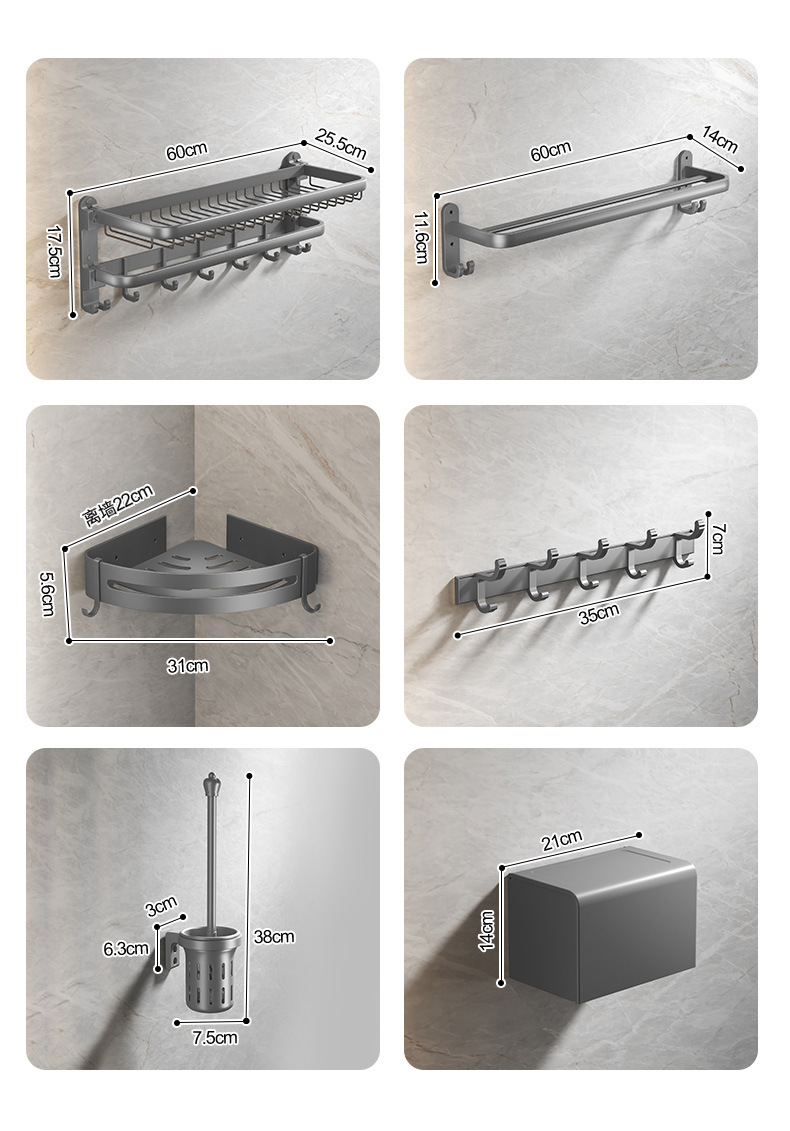 60cm
25.5cm
17.5cm

60cm
14cm
11.6cm

离墙22cm
5.6cm
31cm

7cm
35cm

3cm
6.3cm
38cm
7.5cm

21cm
14cm