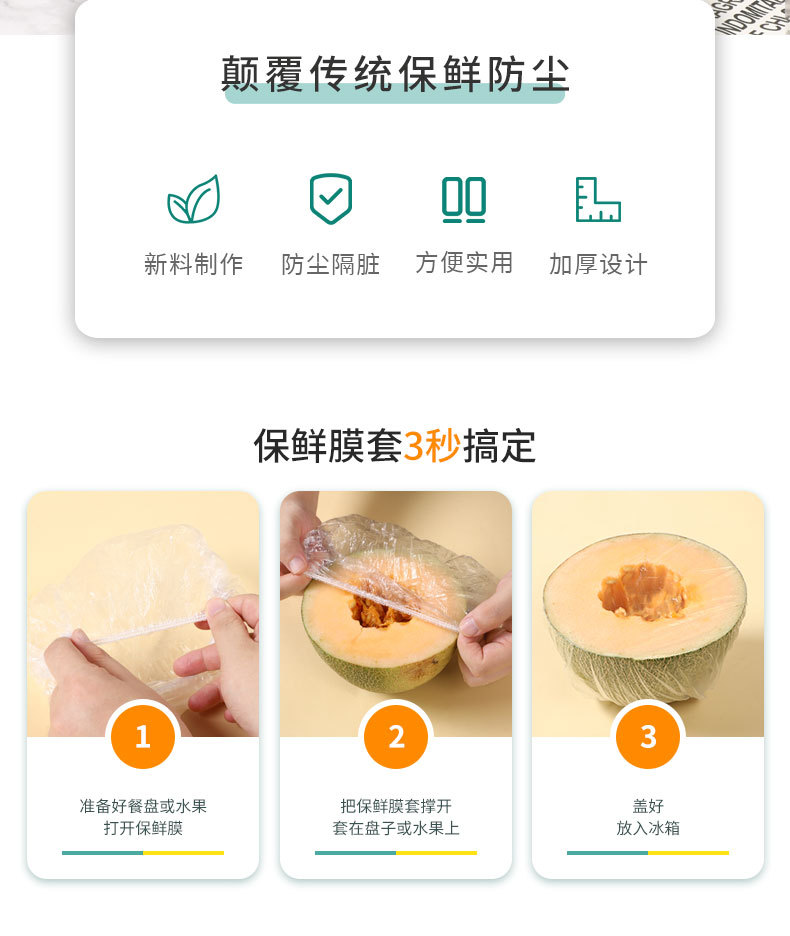 颠覆传统保鲜防尘

新料制作
防尘隔脏
方便实用
加厚设计

保鲜膜套3秒搞定

1
准备好餐盘或水果
打开保鲜膜

2
把保鲜膜套撑开
套在盘子或水果上

3
盖好
放入冰箱