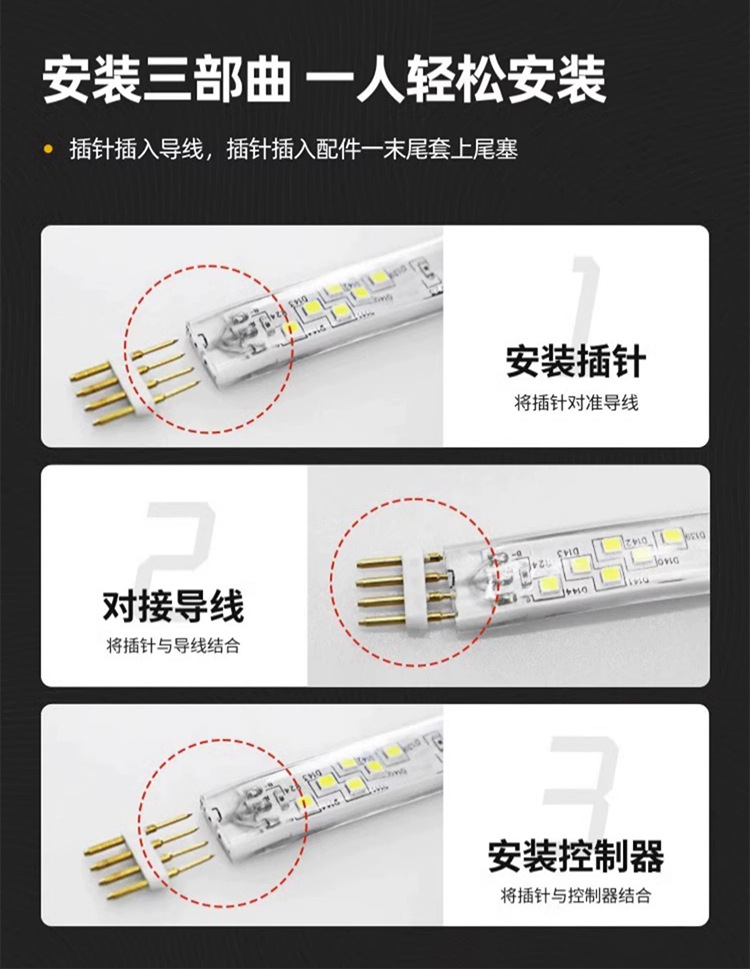 安装三部曲 一人轻松安装

插针插入导线，插针插入配件一末尾套上尾塞

1

安装插针

将插针对准导线

2

对接导线

将插针与导线结合

3

安装控制器

将插针与控制器结合