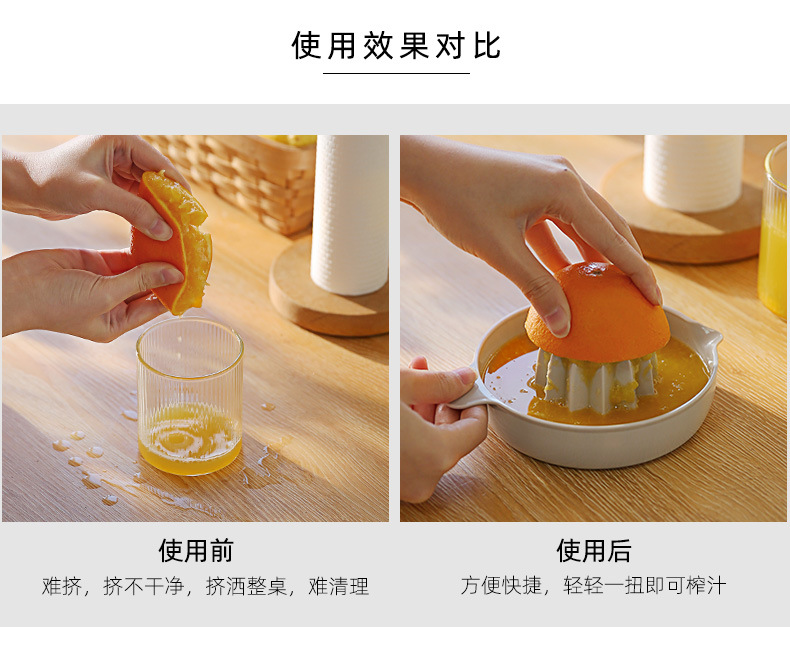 使用效果对比

使用前
难挤，挤不干净，挤洒整桌，难清理

使用后
方便快捷，轻轻一扭即可榨汁