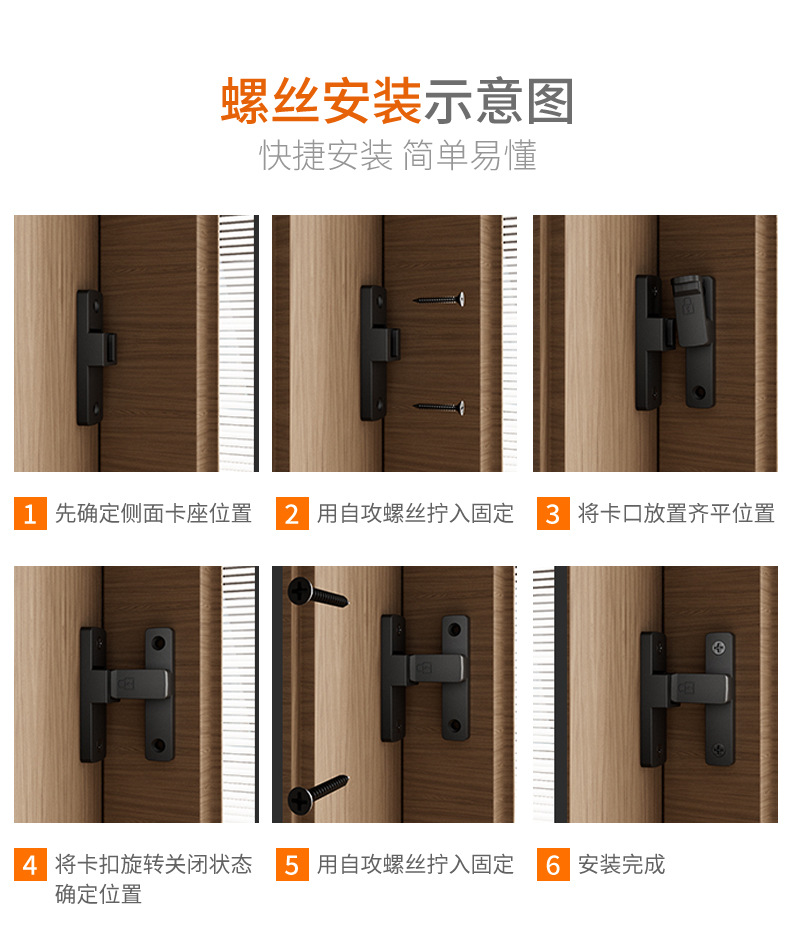 螺丝安装示意图
快捷安装 简单易懂

1 先确定侧面卡座位置

2 用自攻螺丝拧入固定

3 将卡口放置齐平位置

4 将卡扣旋转关闭状态确定位置

5 用自攻螺丝拧入固定

6 安装完成