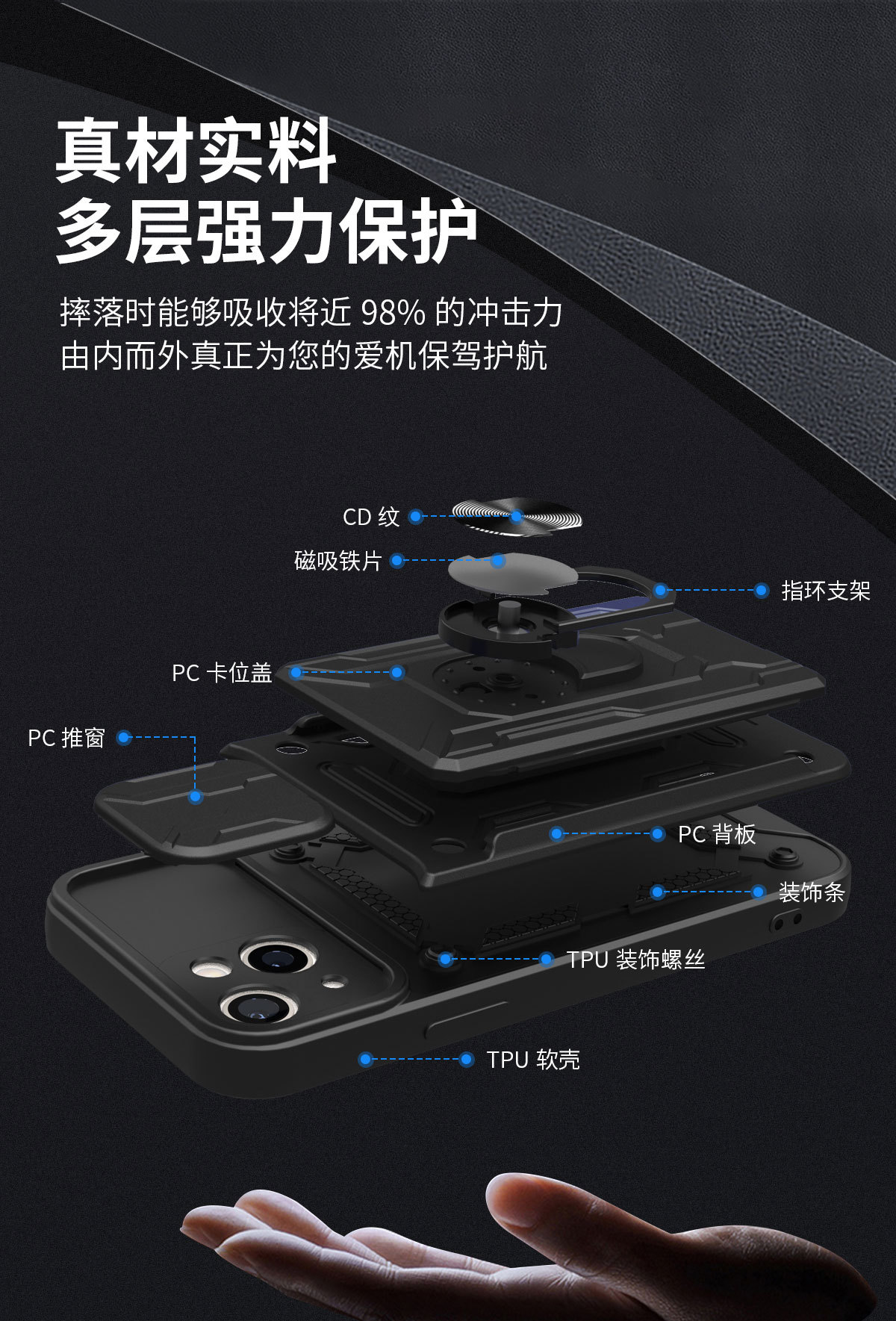 真材实料
多层强力保护

摔落时能够吸收将近 98% 的冲击力
由内而外真正为您的爱机保驾护航

CD 纹

磁吸铁片

指环支架

PC 卡位盖

PC 推窗

PC 背板

装饰条

TPU 装饰螺丝

TPU 软壳