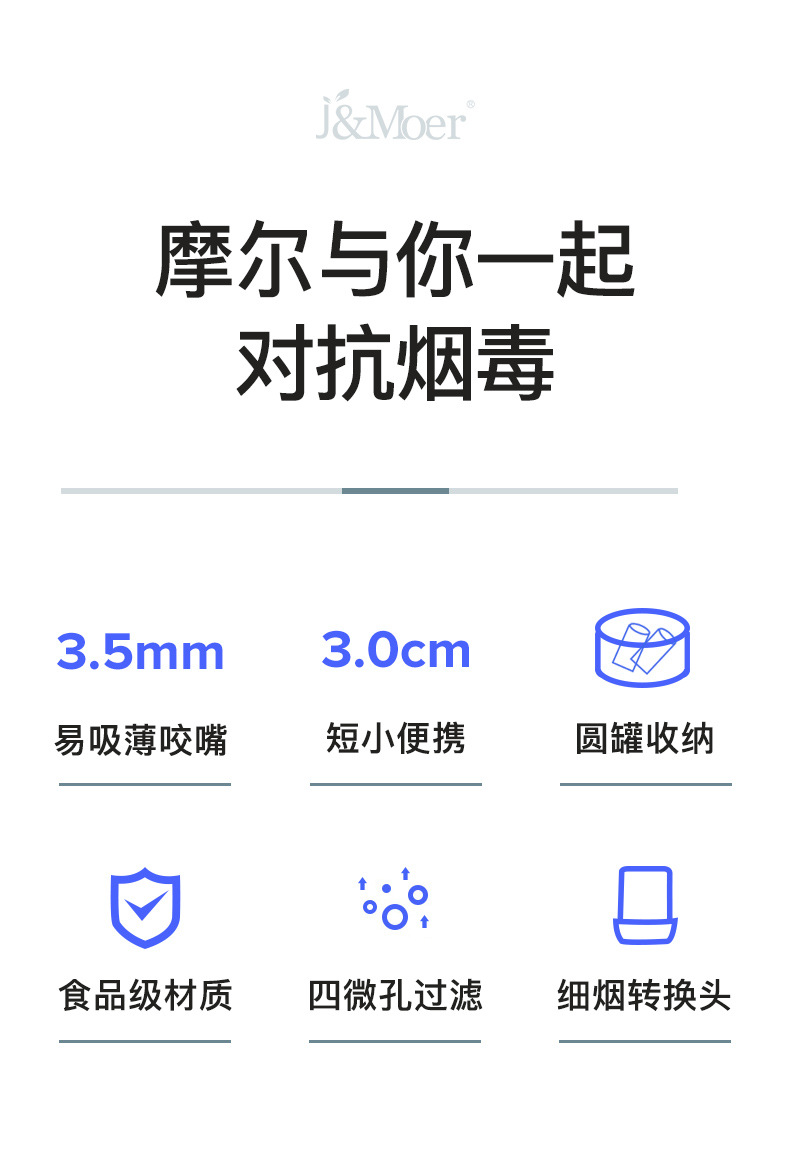 J&Moer®

摩尔与你一起
对抗烟毒

3.5mm
易吸薄咬嘴

3.0cm
短小便携

圆罐收纳

食品级材质

四微孔过滤

细烟转换头