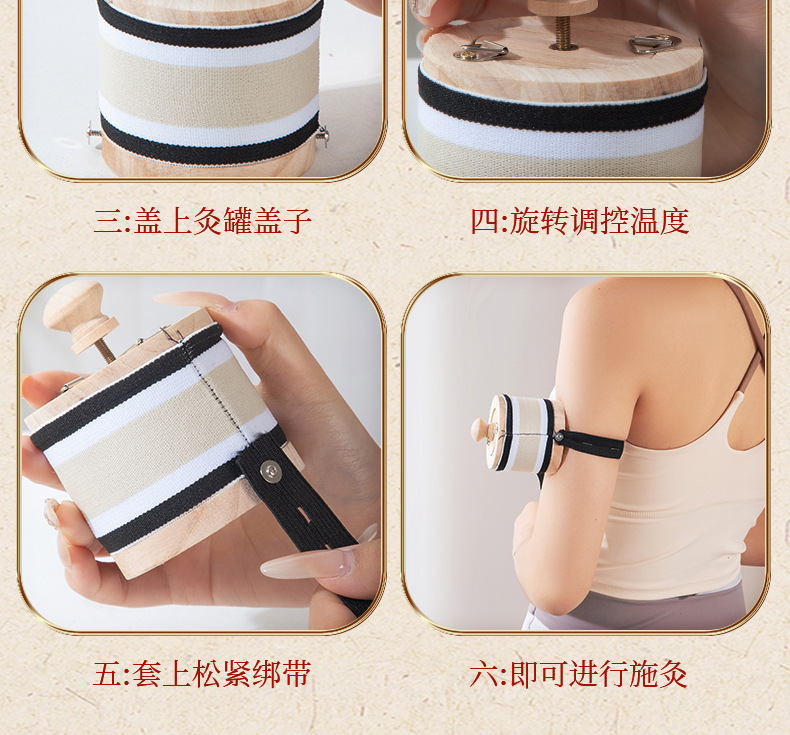 三:盖上灸罐盖子

四:旋转调控温度

五:套上松紧绑带

六:即可进行施灸