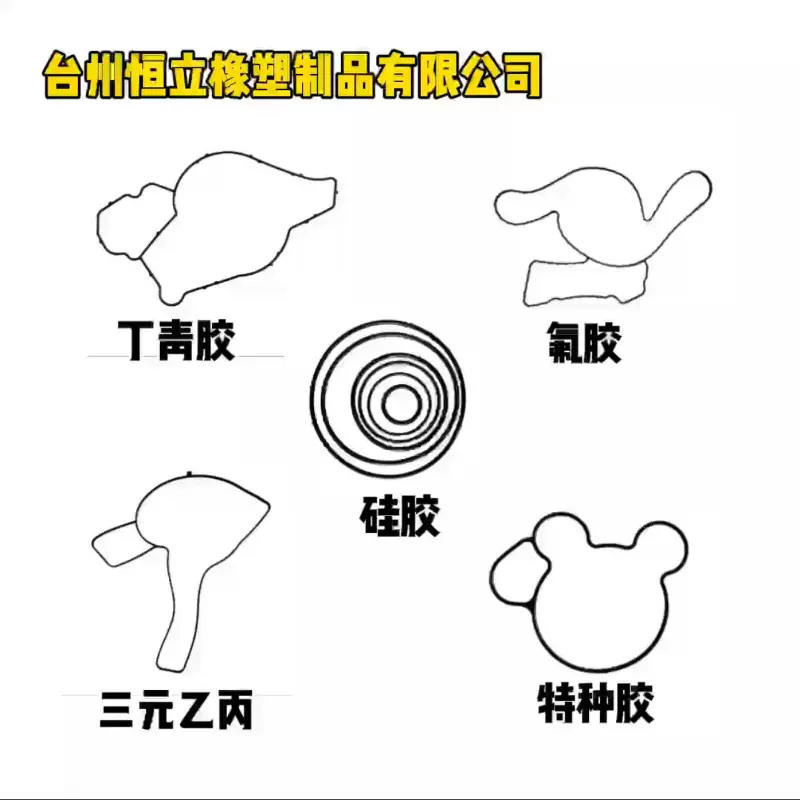 台州恒立橡塑制品有限公司

丁青胶

氟胶

硅胶

三元乙丙

特种胶