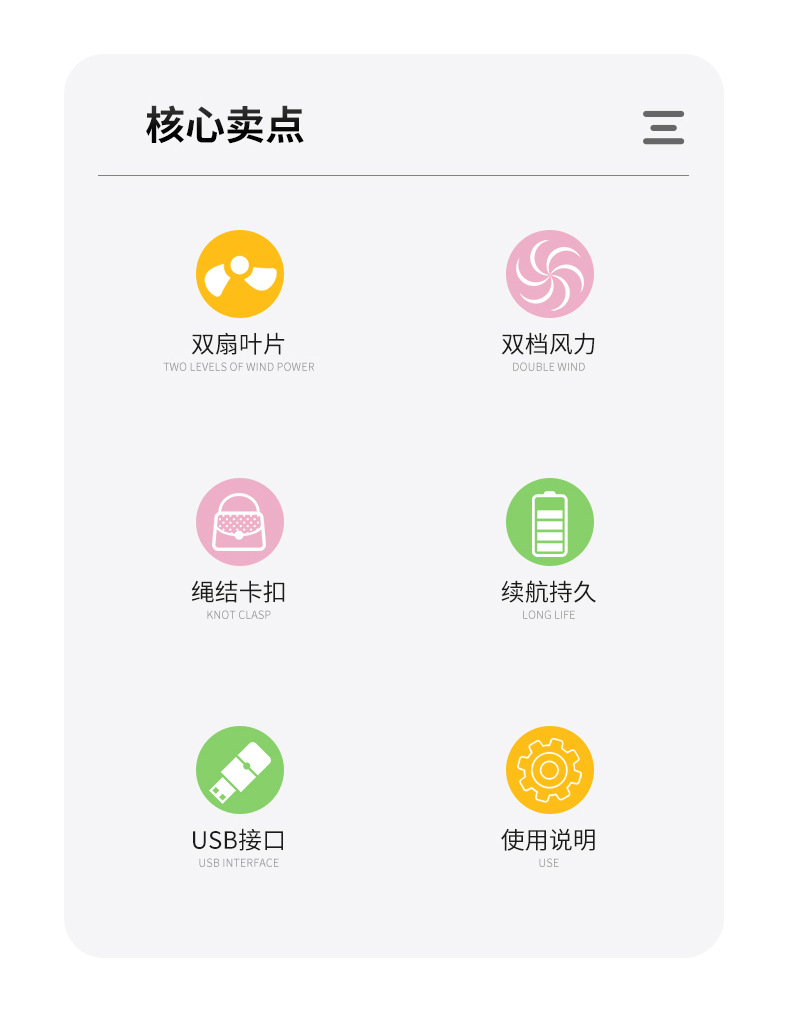 核心卖点

双扇叶片
TWO LEVELS OF WIND POWER

双档风力
DOUBLE WIND

绳结卡扣
KNOT CLASP

续航持久
LONG LIFE

USB接口
USB INTERFACE

使用说明
USE