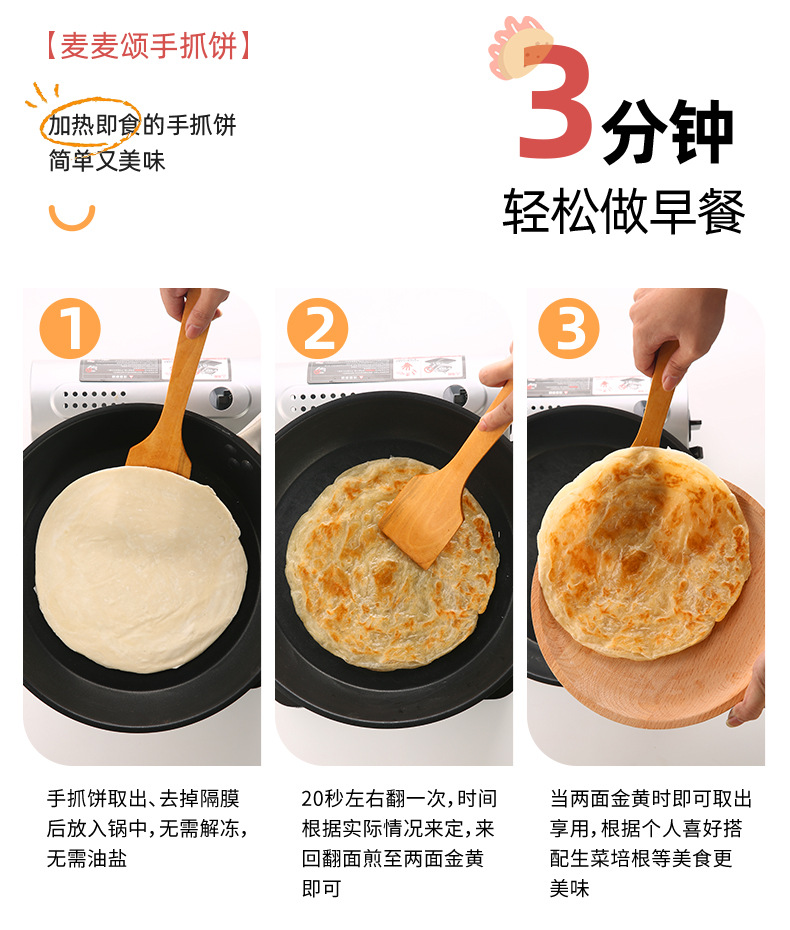 【麦麦颂手抓饼】

加热即食的手抓饼
简单又美味

3分钟
轻松做早餐

1

2

3

手抓饼取出、去掉隔膜后放入锅中，无需解冻，无需油盐

20秒左右翻一次，时间根据实际情况来定，来回翻面煎至两面金黄即可

当两面金黄时即可取出享用，根据个人喜好搭配生菜培根等美食更美味