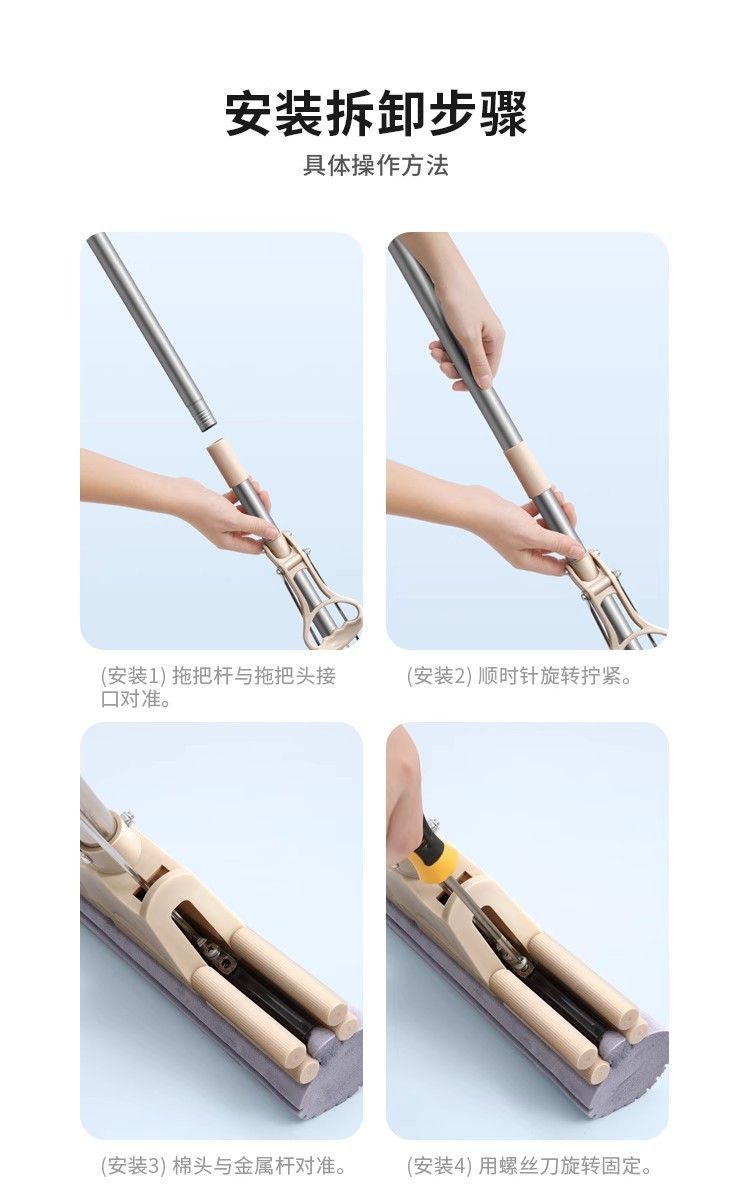 安装拆卸步骤

具体操作方法

(安装1) 拖把杆与拖把头接口对准。

(安装2) 顺时针旋转拧紧。

(安装3) 棉头与金属杆对准。

(安装4) 用螺丝刀旋转固定。