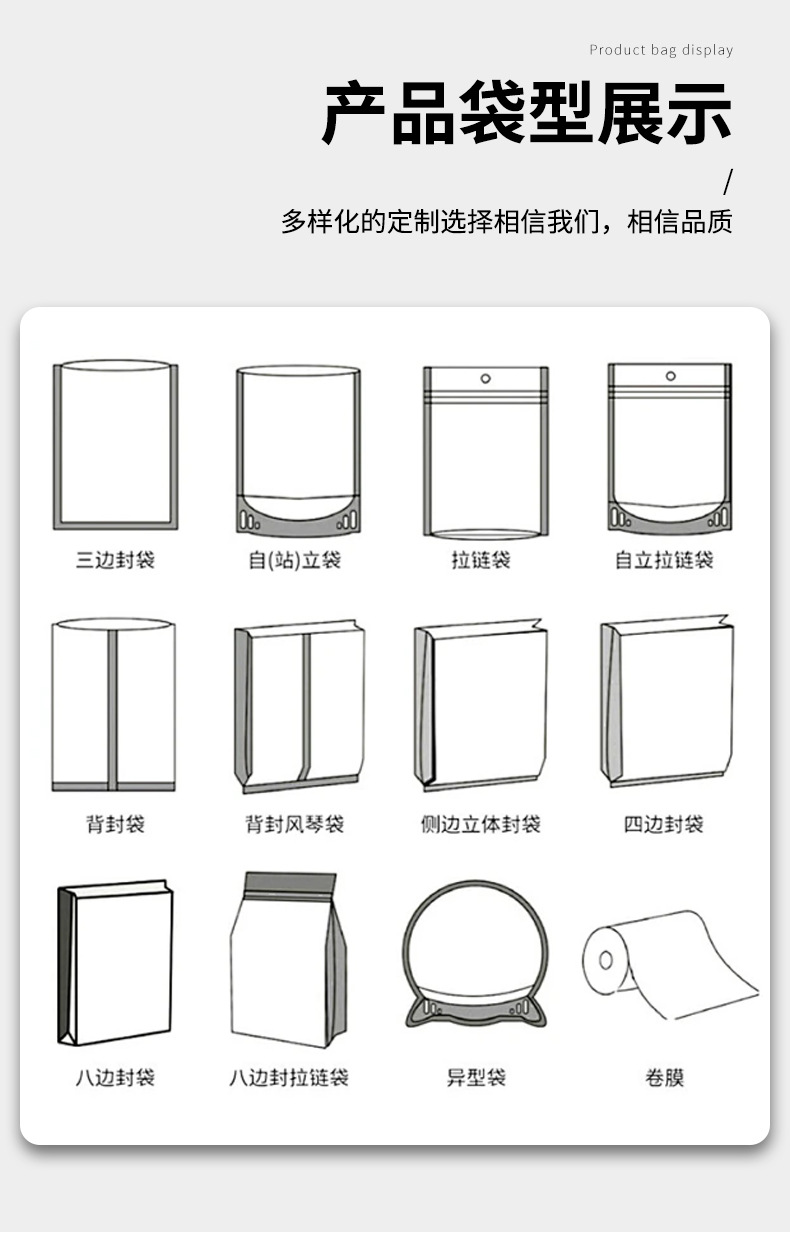 Product bag display

产品袋型展示

/

多样化的定制选择相信我们，相信品质

三边封袋

自(站)立袋

拉链袋

自立拉链袋

背封袋

背封风琴袋

侧边立体封袋

四边封袋

八边封袋

八边封拉链袋

异型袋

卷膜