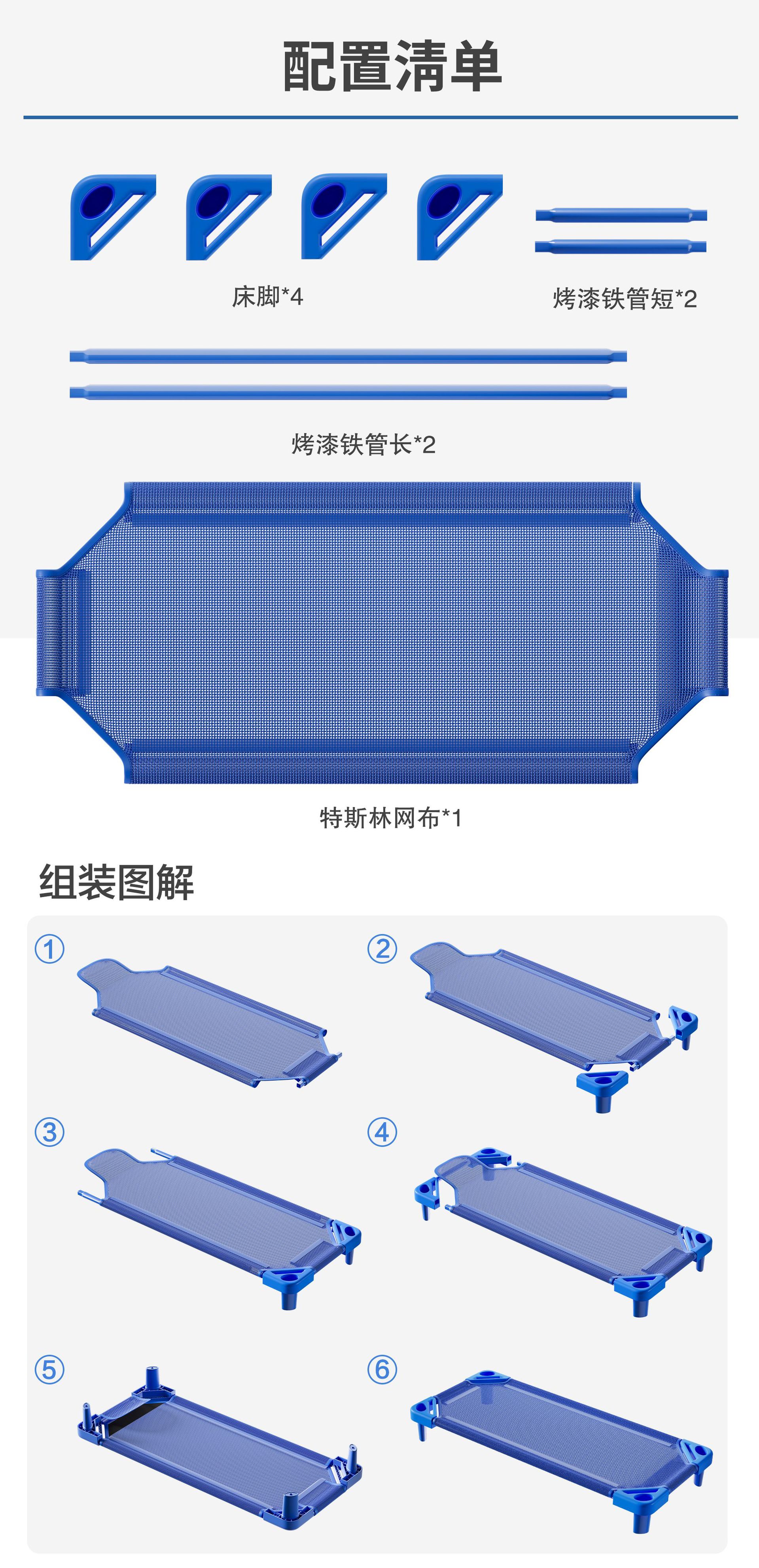 配置清单

床脚*4

烤漆铁管短*2

烤漆铁管长*2

特斯林网布*1

组装图解

①

②

③

④

⑤

⑥